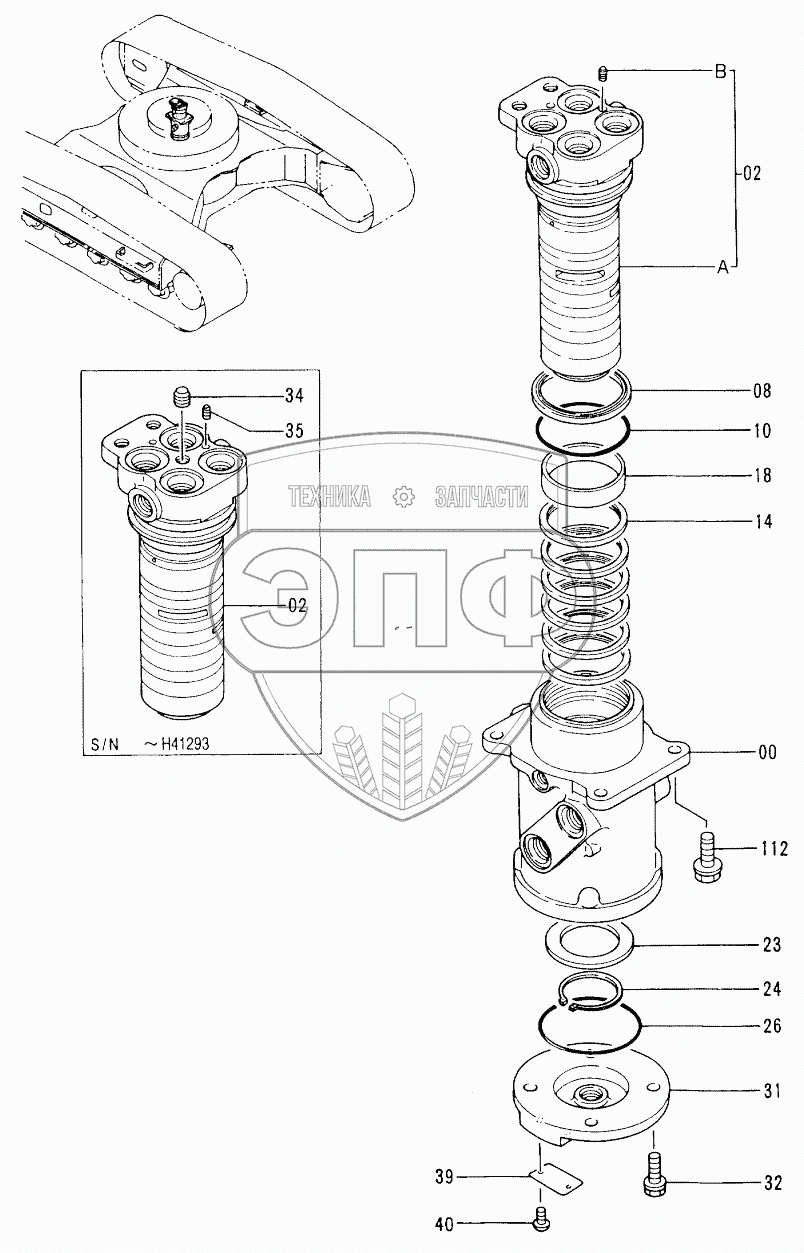 B
02
A
08
10
18
14
34
35
02
S/N ~H41293
ТЕХНИКА ЗАПЧАСТИ
ЭПФ
00
112
23
24
26
31
39
32
40