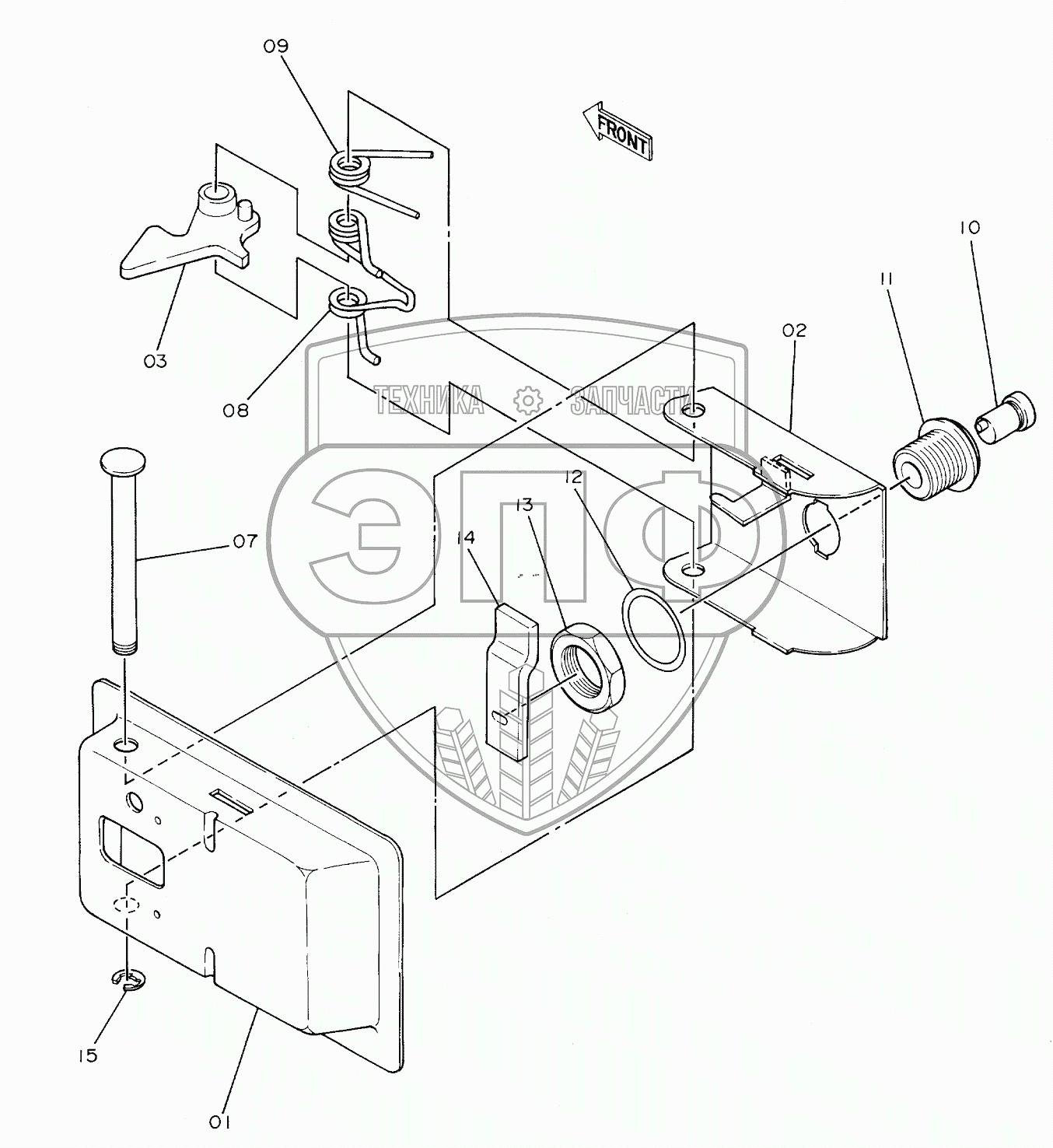 09

FRONT

10

11

02

03

08

ТЕХНИКА ЗАПЧАСТИ

ЭПФ

12

13

14

07

15

01