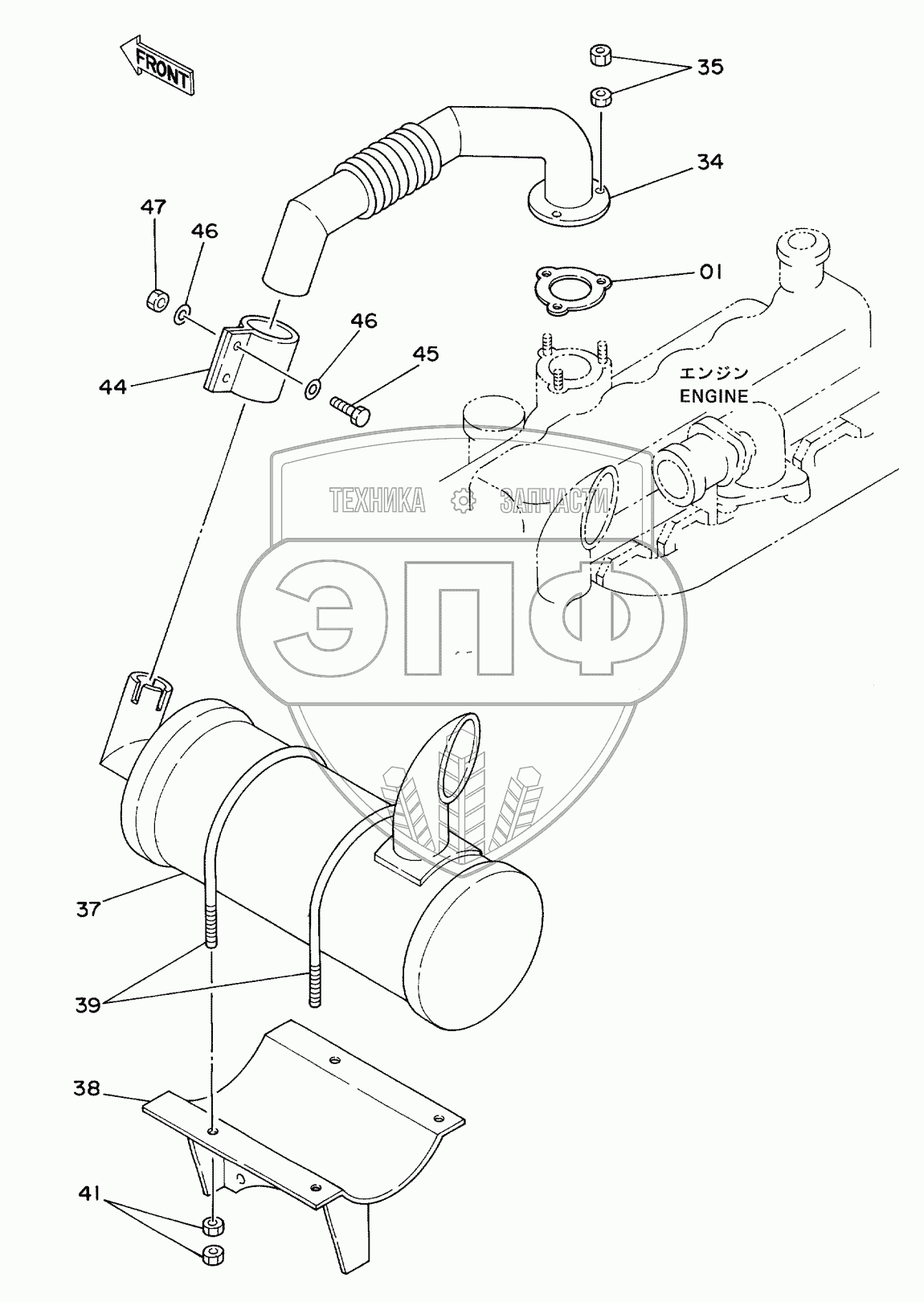 FRONT

35

34

47

46

01

46

45

44

エンジン
ENGINE

ТЕХНИКА ЗАПЧАСТИ

ЭПФ

37

39

38

41