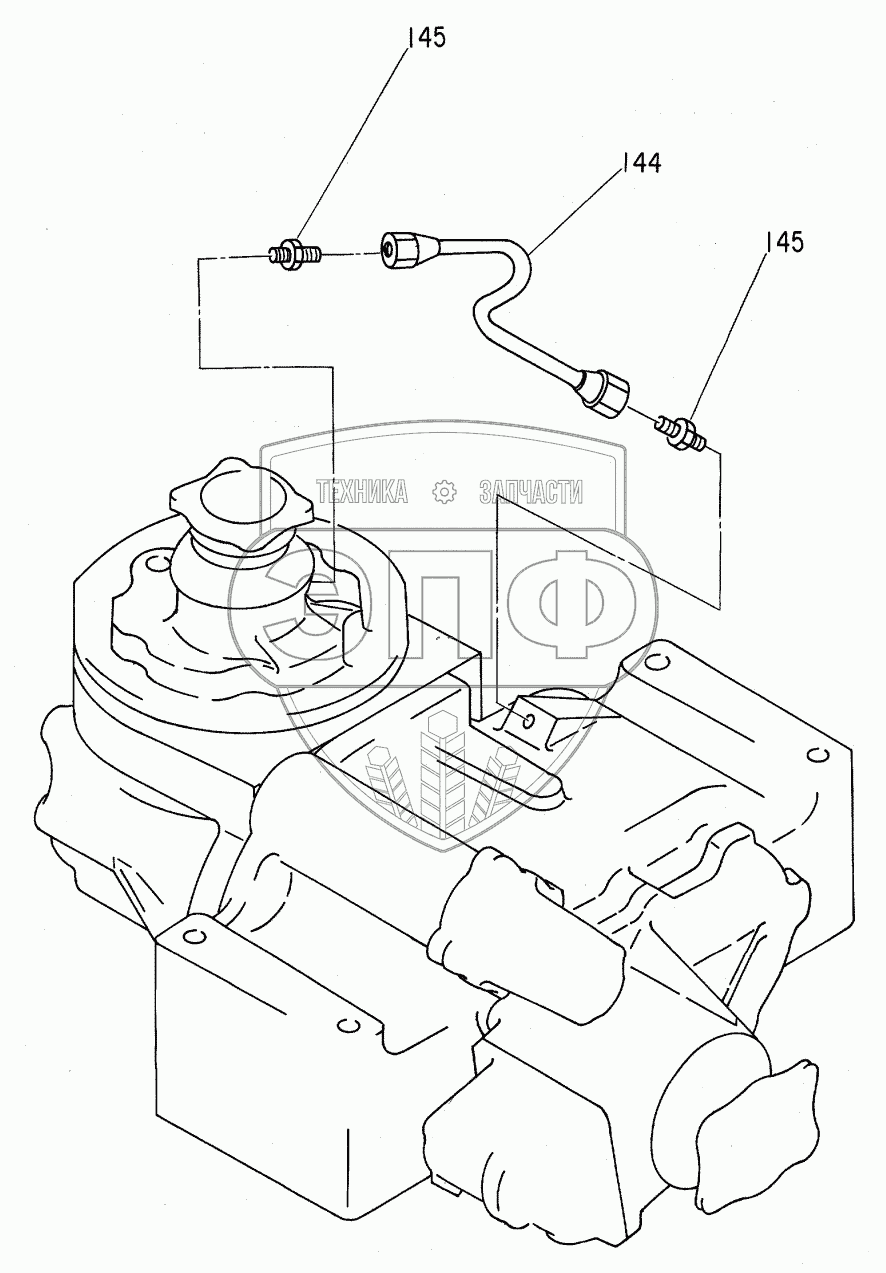 145
144
145
ТЕХНИКА ЗАПЧАСТИ
ЭПФ