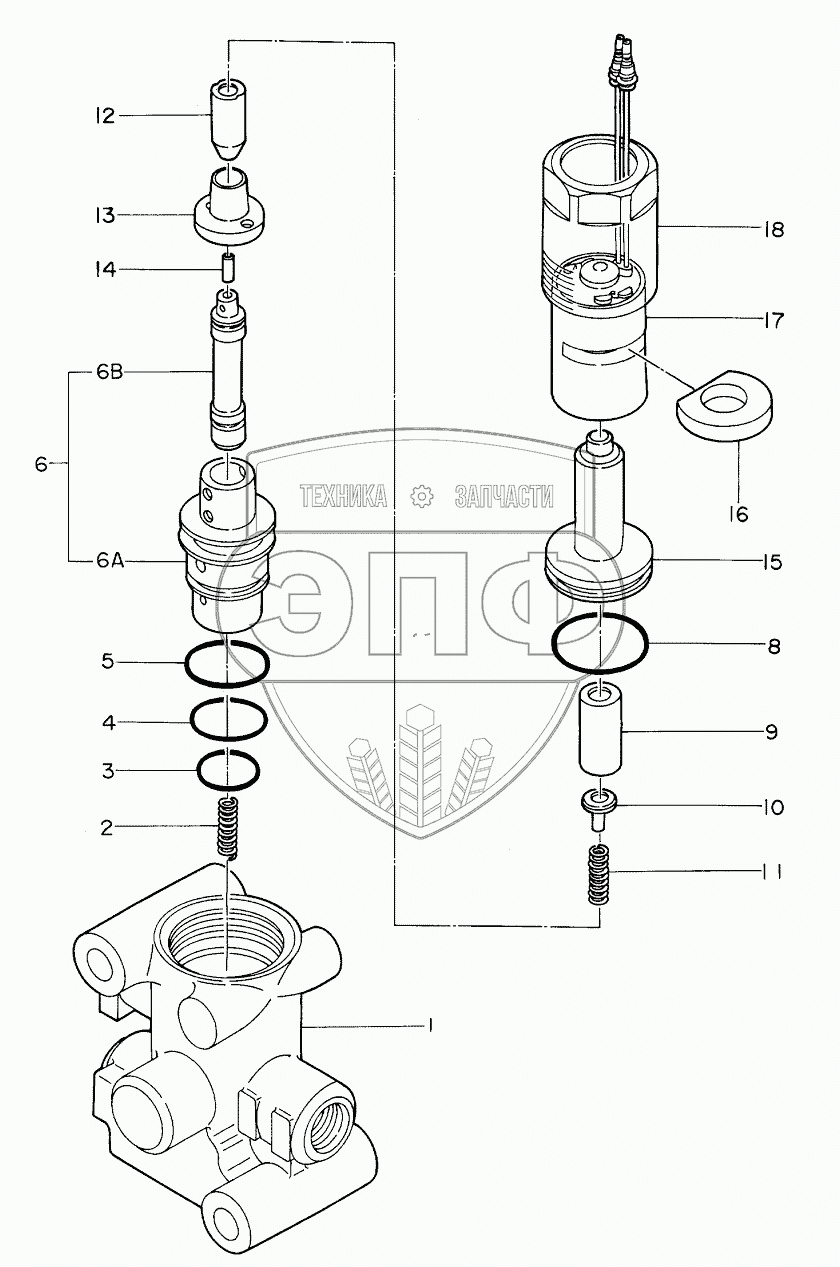 12
13
14
6B
6
6A
5
4
3
2
1
18
17
16
15
8
9
10
11
ТЕХНИКА ЗАПЧАСТИ
ЭПФ