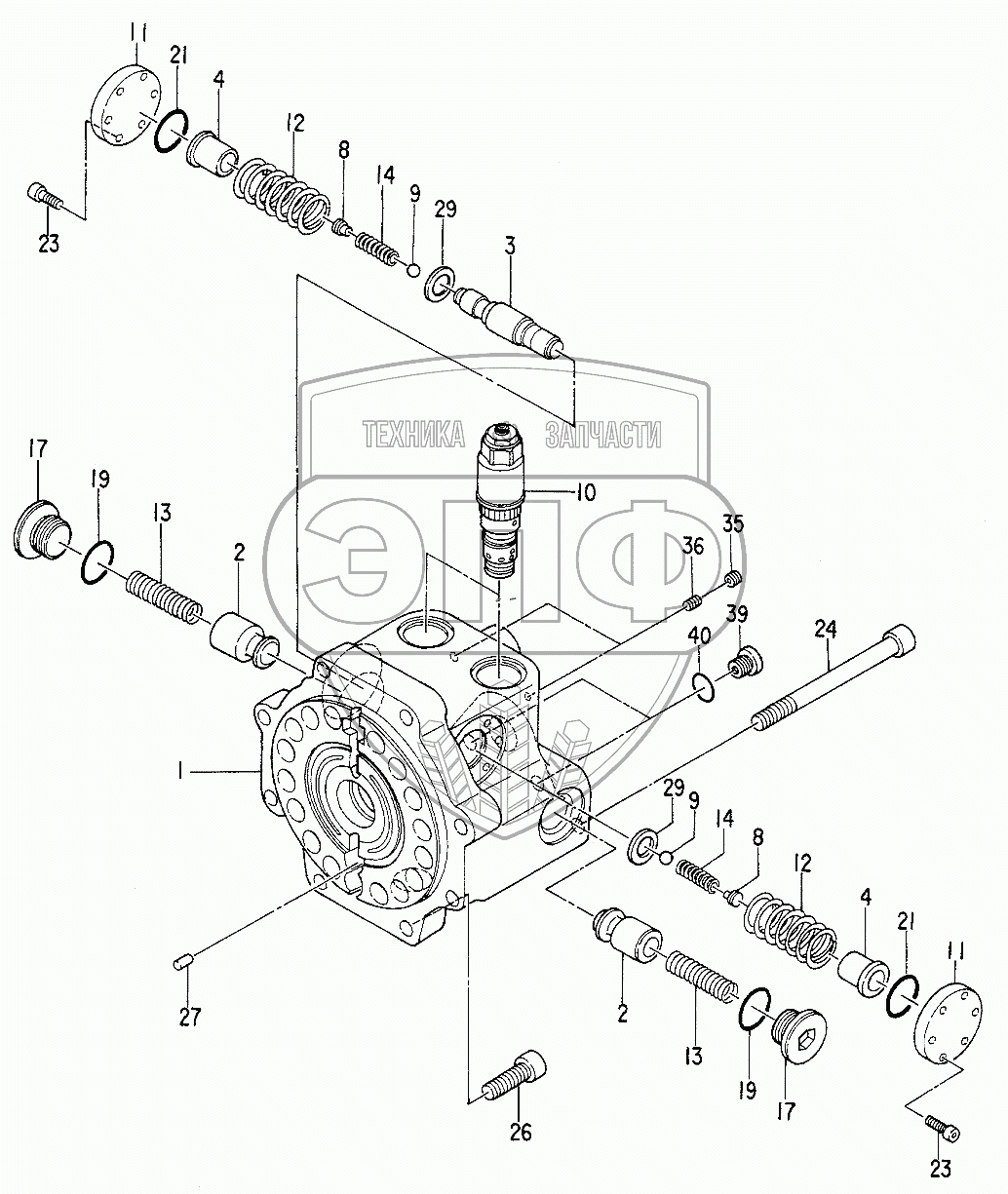 11
21
4
12
8
14
9
29
3
23

ТЕХНИКА ЗАПЧАСТИ
ЭПФ

17
19
13
2
10
36
35
39
40
24
1
29
9
14
8
12
4
21
11
27
2
13
19
17
26
23