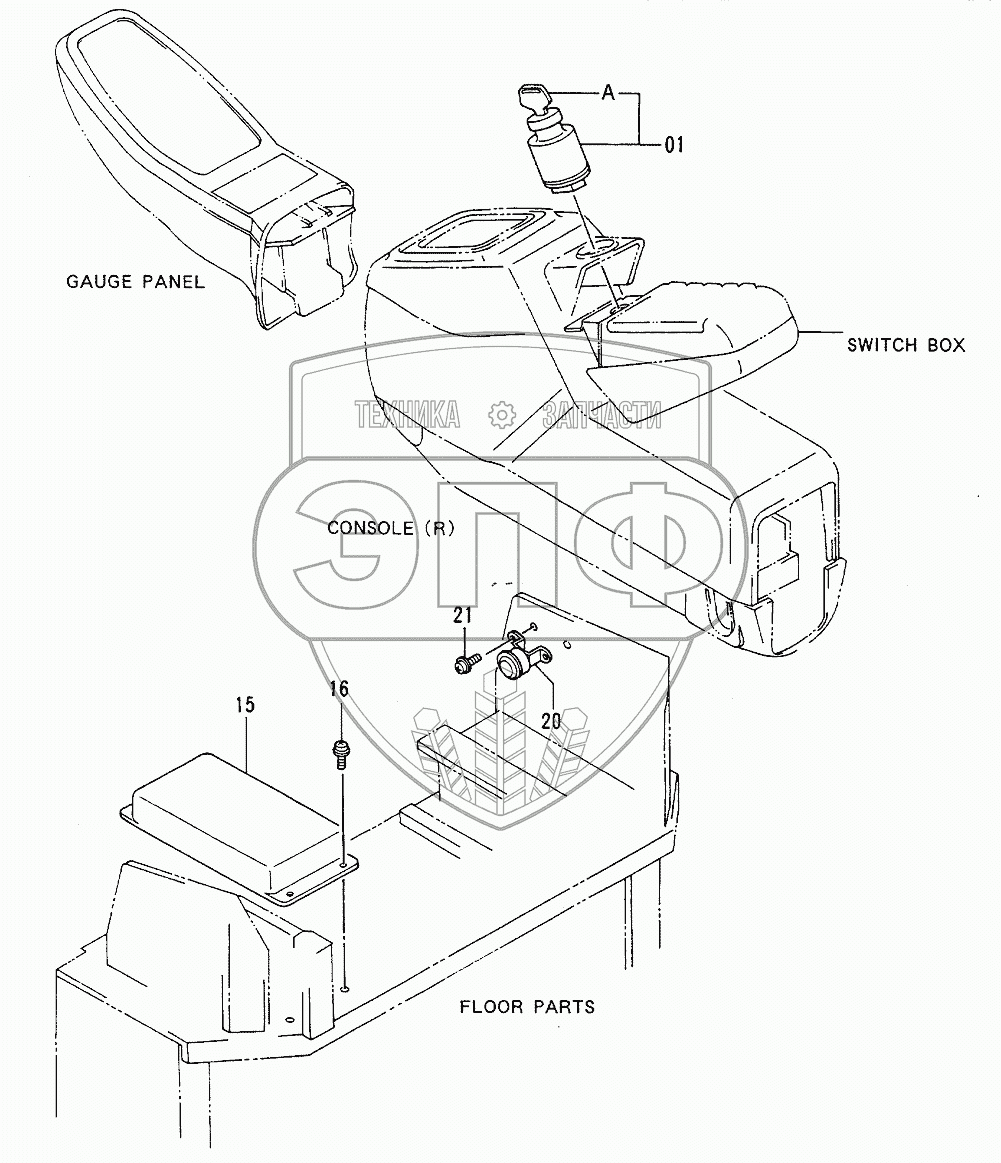 A
01
GAUGE PANEL
SWITCH BOX
ТЕХНИКА ЗАПЧАСТИ
ЭПФ
CONSOLE (R)
21
20
16
15
FLOOR PARTS