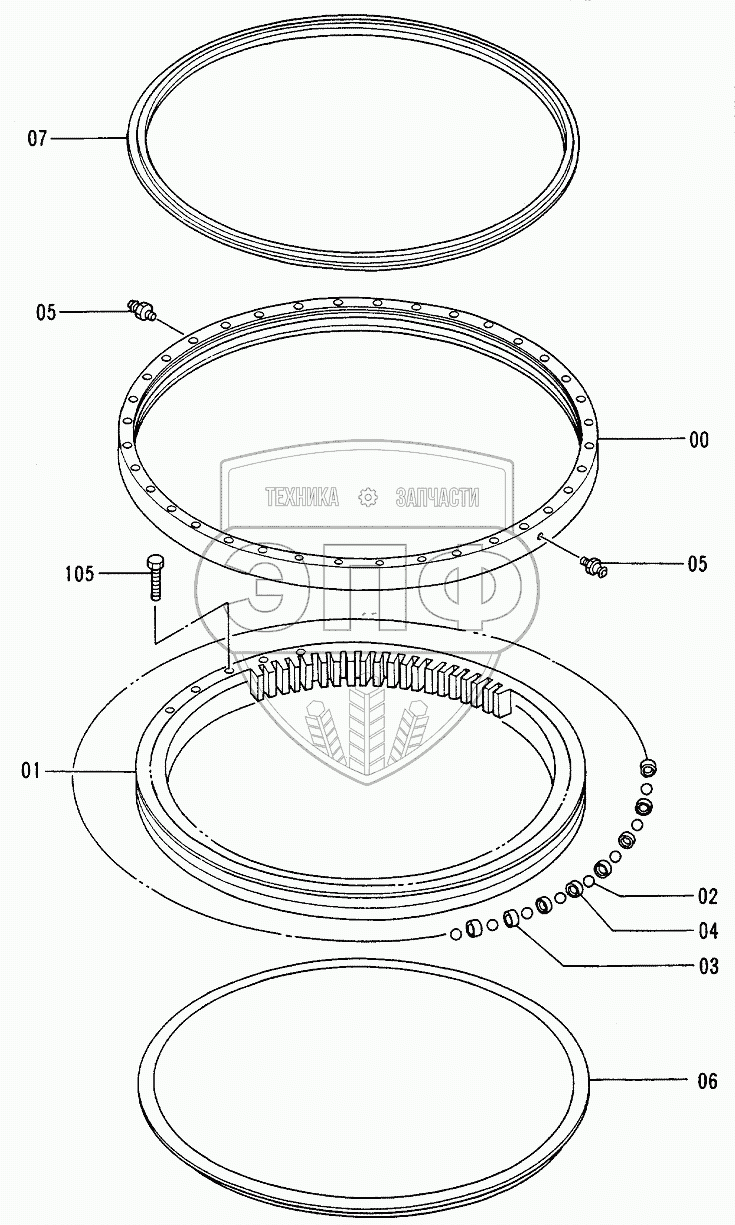 07

05

00

ТЕХНИКА ЗАПЧАСТИ

ЭПФ

105

05

01

02

04

03

06