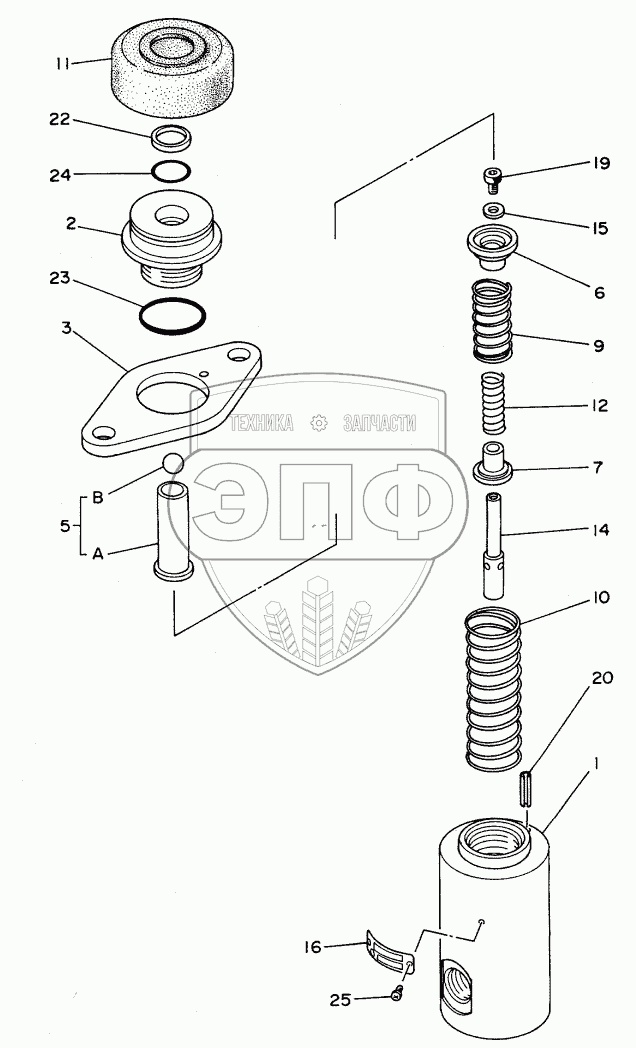 11

22

24

2

23

3

B

5

A

19

15

6

9

12

7

14

10

20

1

16

25

ТЕХНИКА ЗАПЧАСТИ

ЭПФ