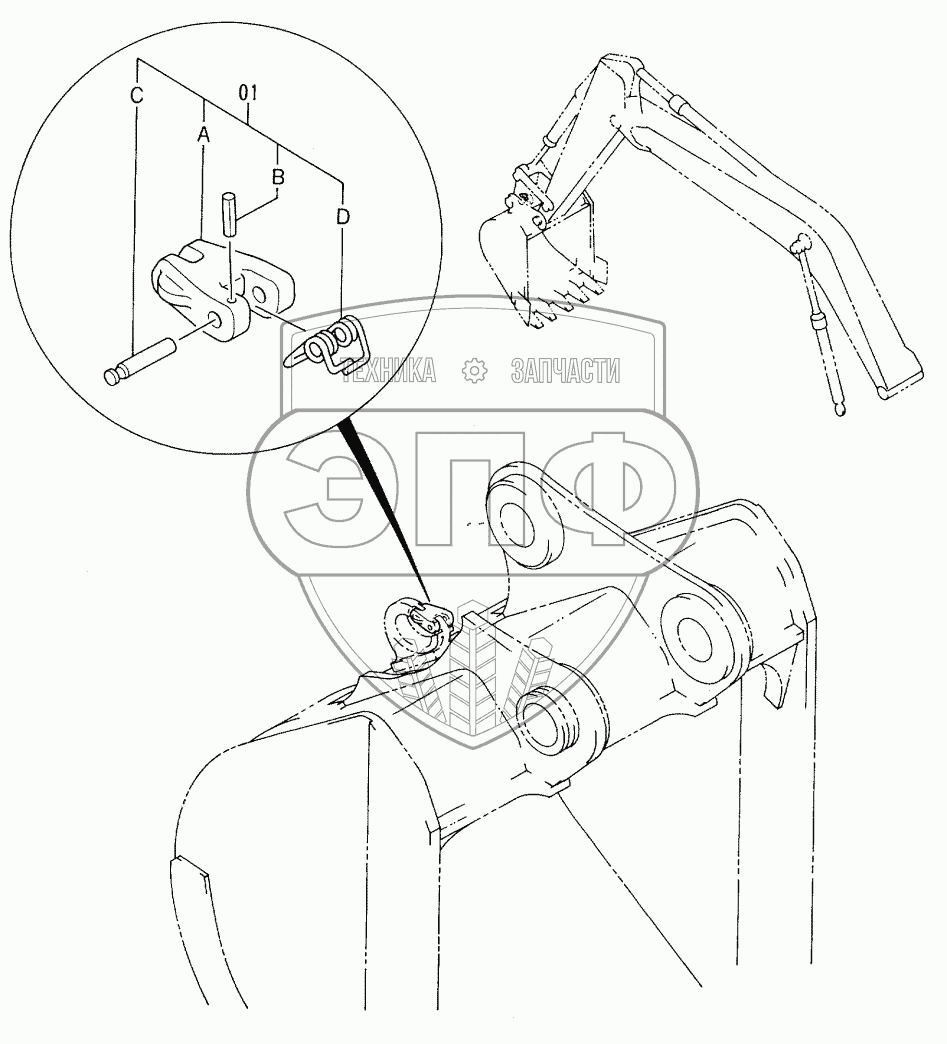 C
01
A
B
D
ТЕХНИКА ЗАПЧАСТИ
ЭПФ