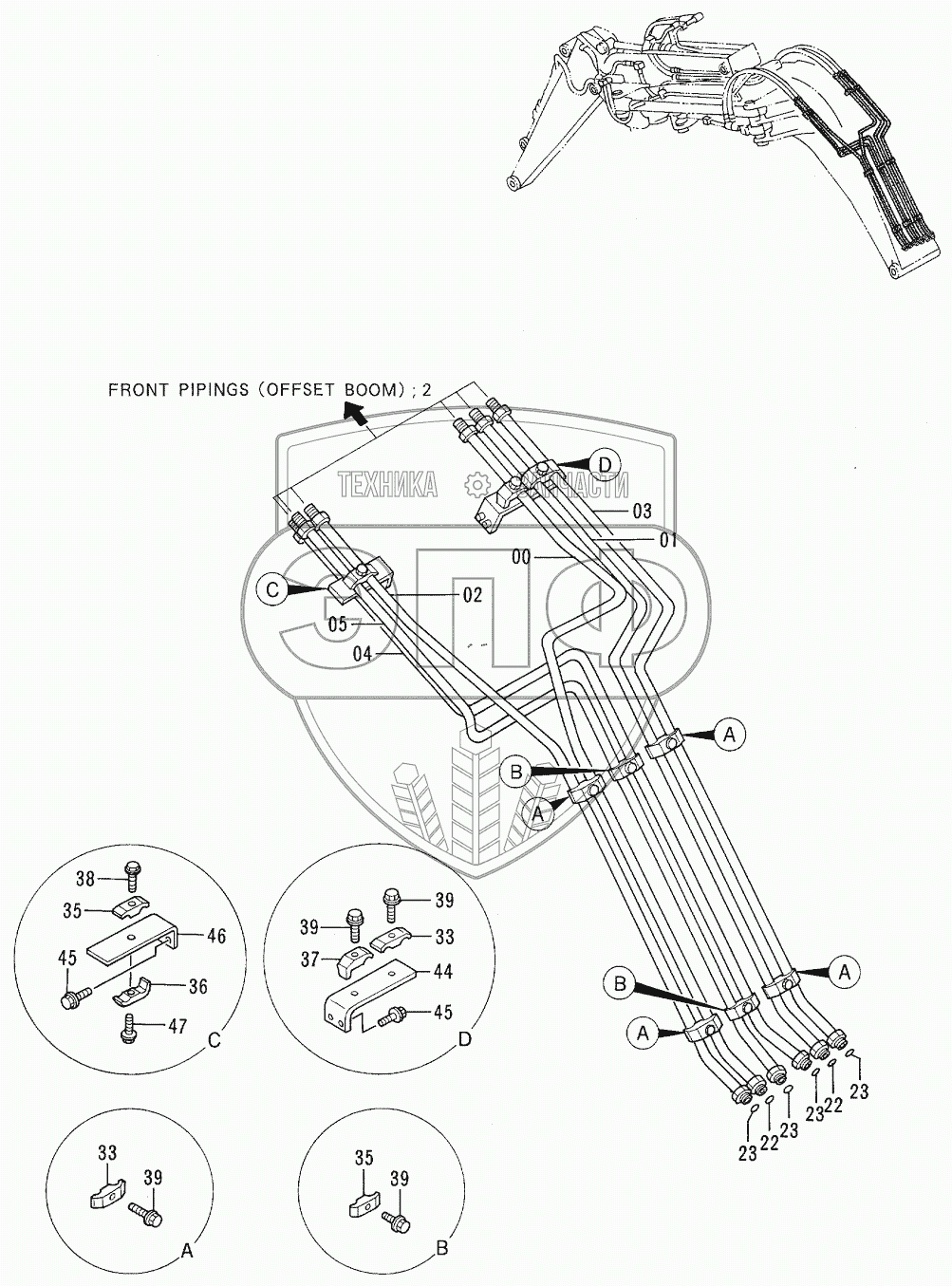 FRONT PIPINGS (OFFSET BOOM) ; 2

ТЕХНИКА ЗАПЧАСТИ

D
03
01
00
C
02
05
04
A
B
A

38
35
46
45
36
47
C

39
39
33
37
44
45
D

B
A
A
23
22
23
23
22
23

33
39
A

35
39
B