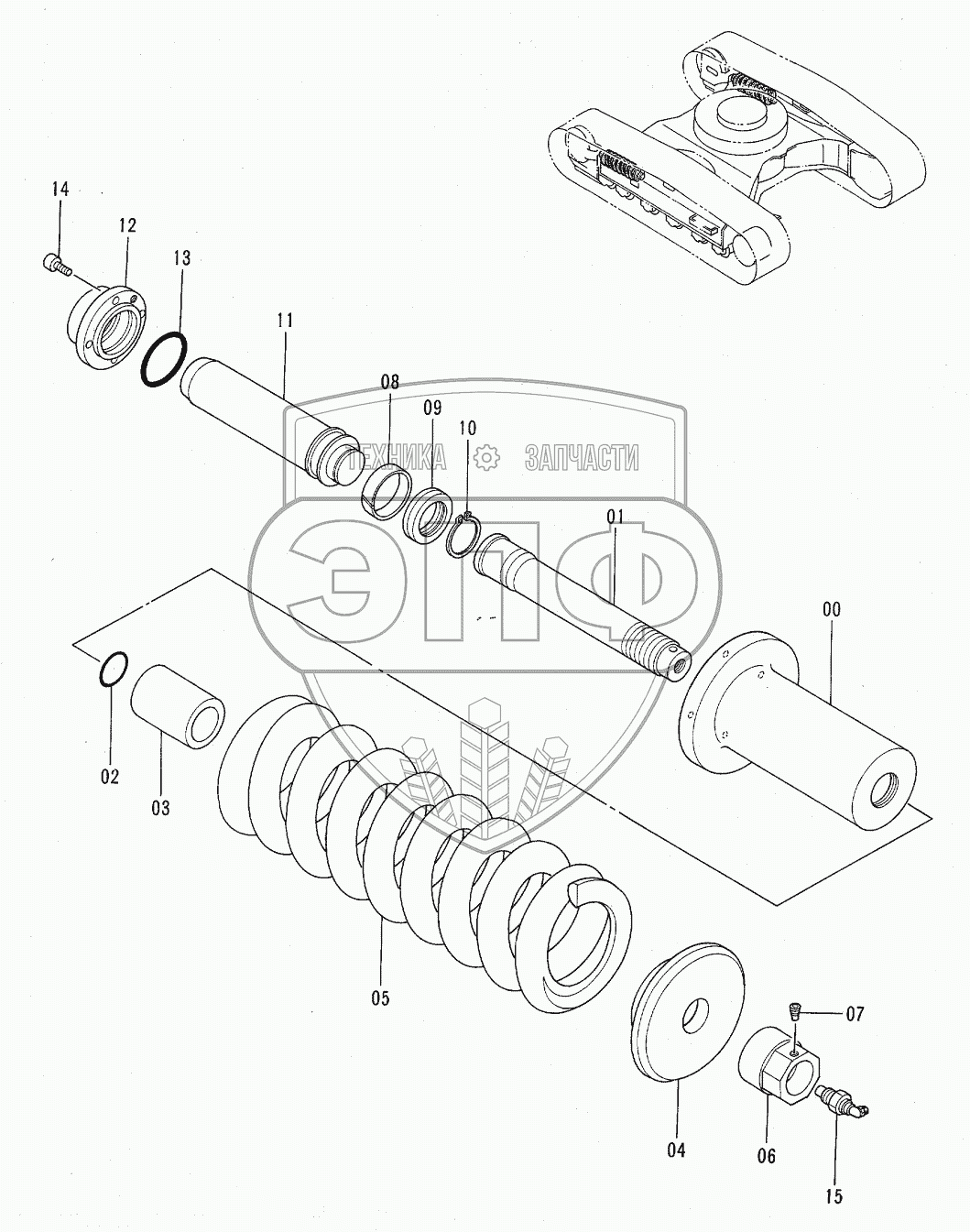 14
12
13
11
08
09
10
ТЕХНИКА ЗАПЧАСТИ
ЭПФ
01
00
02
03
05
04
07
06
15