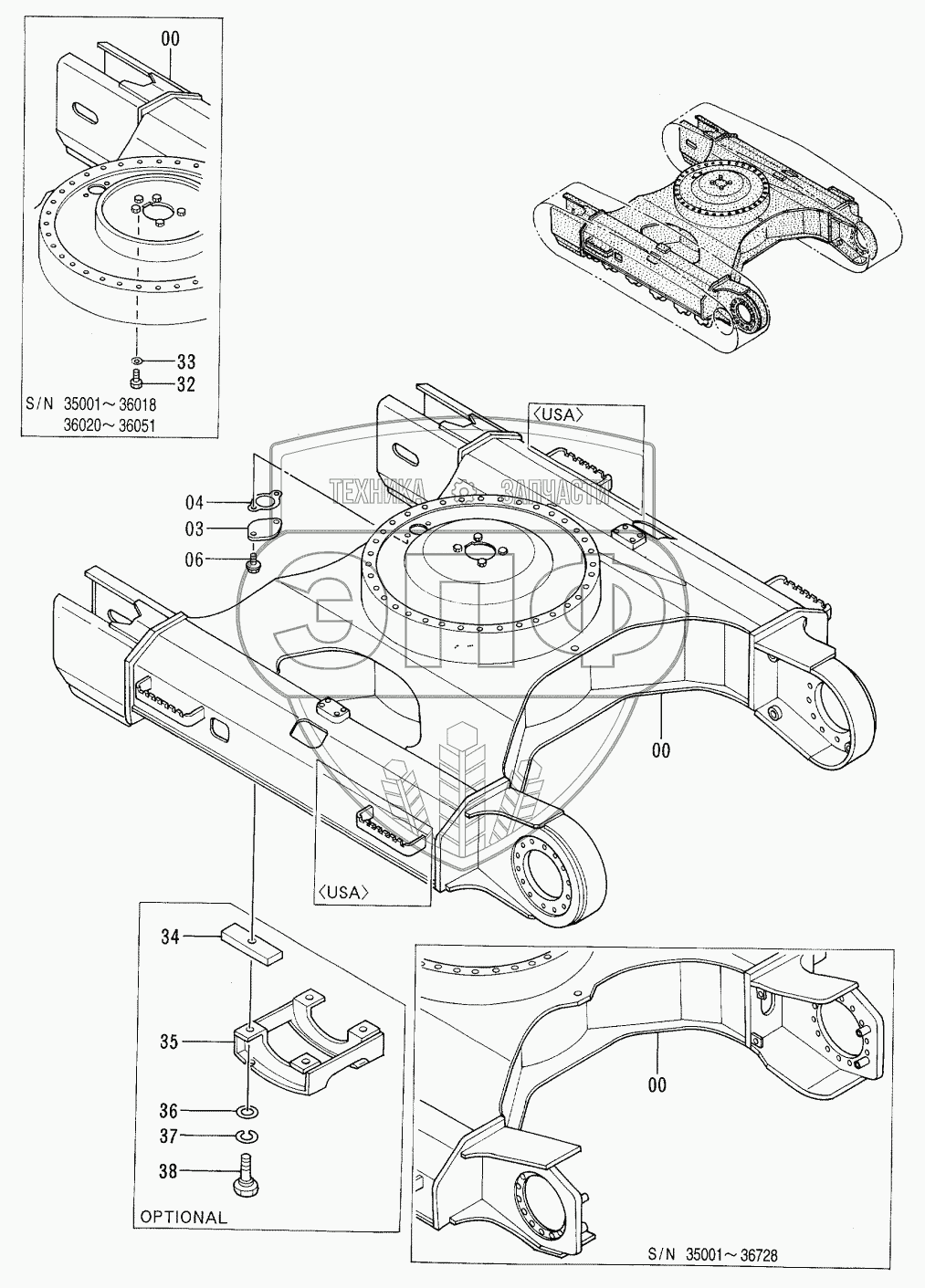 00

33
32
S/N 35001～36018
36020～36051

〈USA〉

ТЕХНИКА ЗАПЧАСТИ
ЭПФ

04
03
06

00

〈USA〉

34

35

36
37
38
OPTIONAL

00

S/N 35001～36728