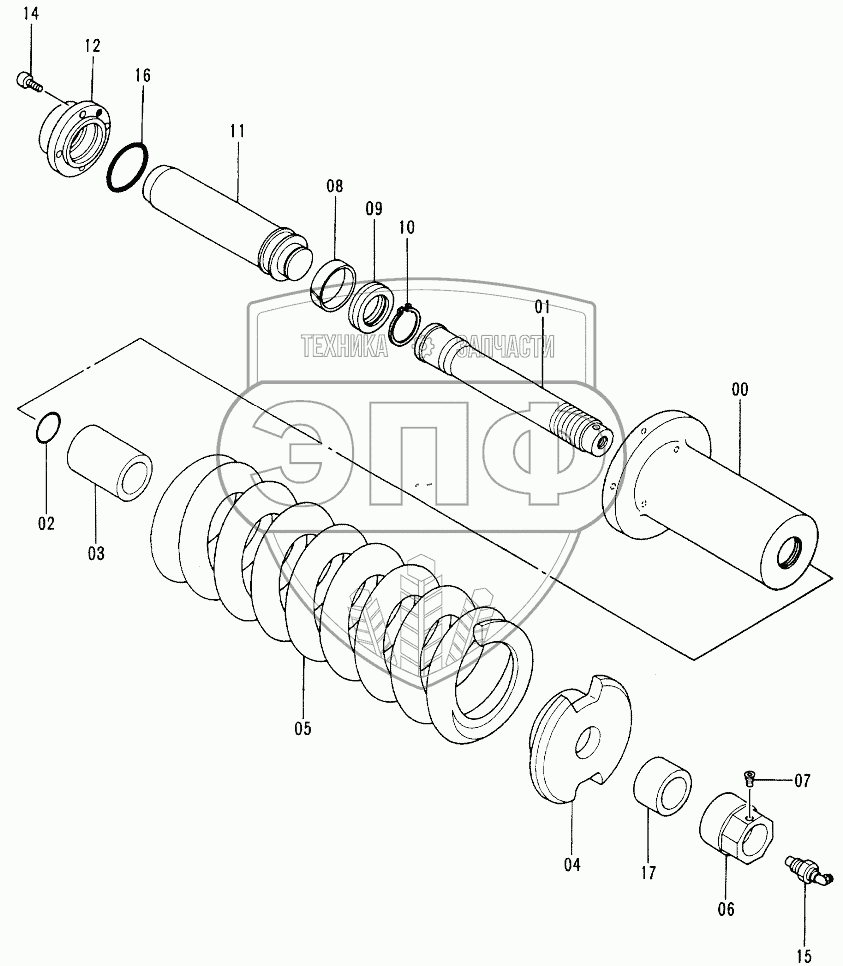 14
12
16
11
08
09
10
01
ТЕХНИКА ЗАПЧАСТИ
ЭПФ
00
02
03
05
04
17
07
06
15