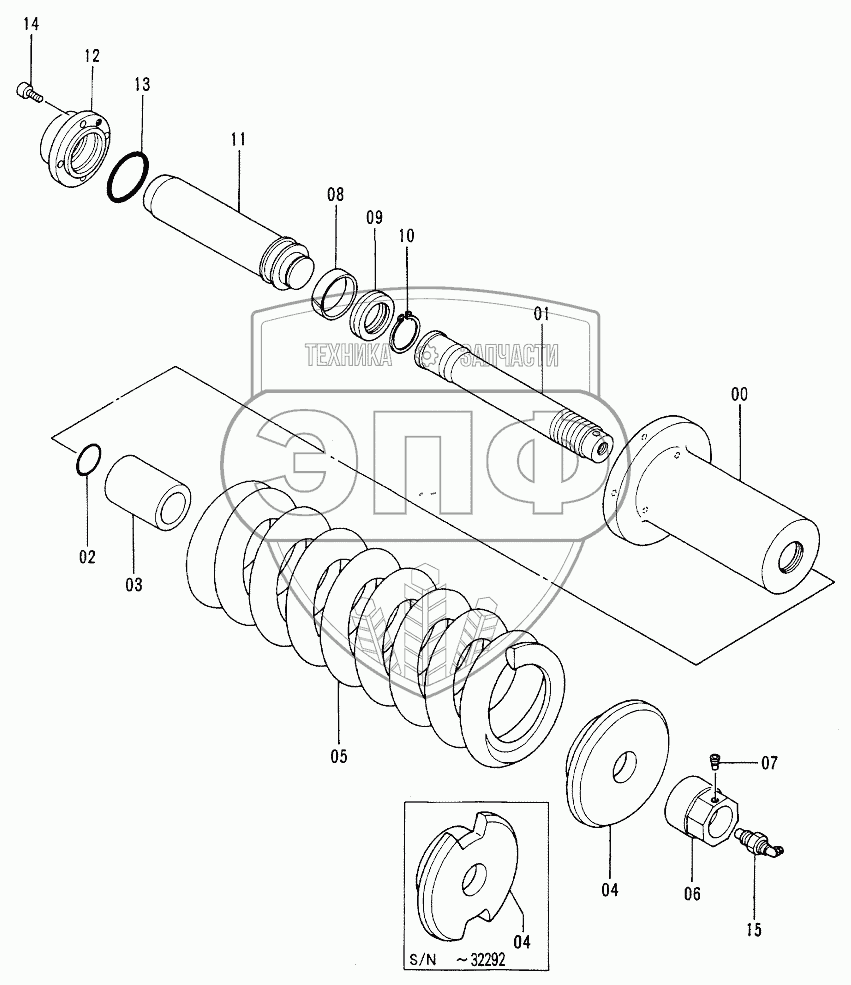 14
12
13
11
08
09
10
01
00
ТЕХНИКА ЗАПЧАСТИ
ЭПФ
02
03
05
07
04
06
15
04
S/N ~32292