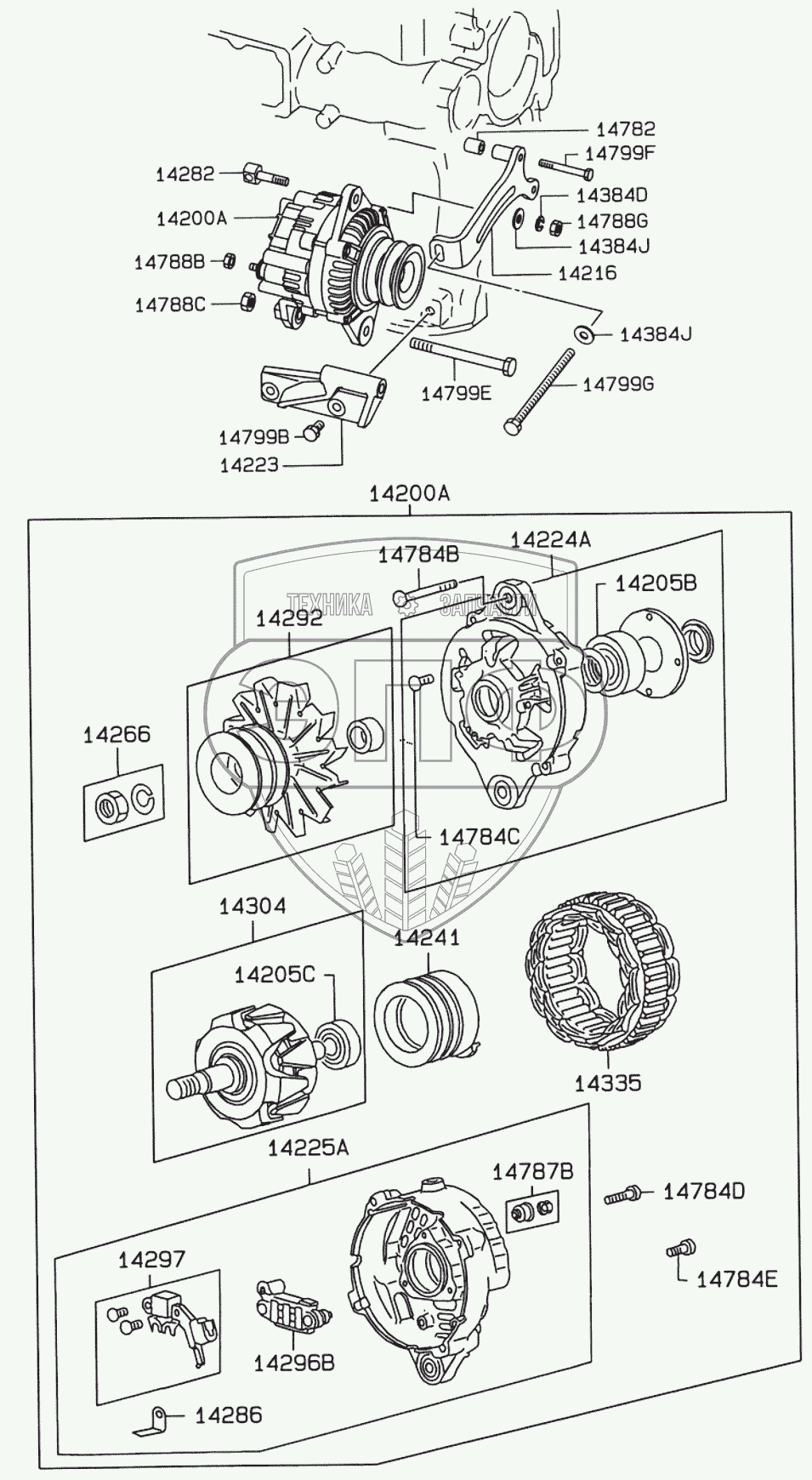 14782
14799F
14282
14384D
14200A
14788G
14384J
14788B
14216
14788C
14384J
14799E
14799G
14799B
14223
14200A
14224A
14784B
14205B
ТЕХНИКА ЗАПЧАСТИ
14292
14266
14784C
14304
14241
14205C
14335
14225A
14787B
14784D
14297
14784E
14296B
14286