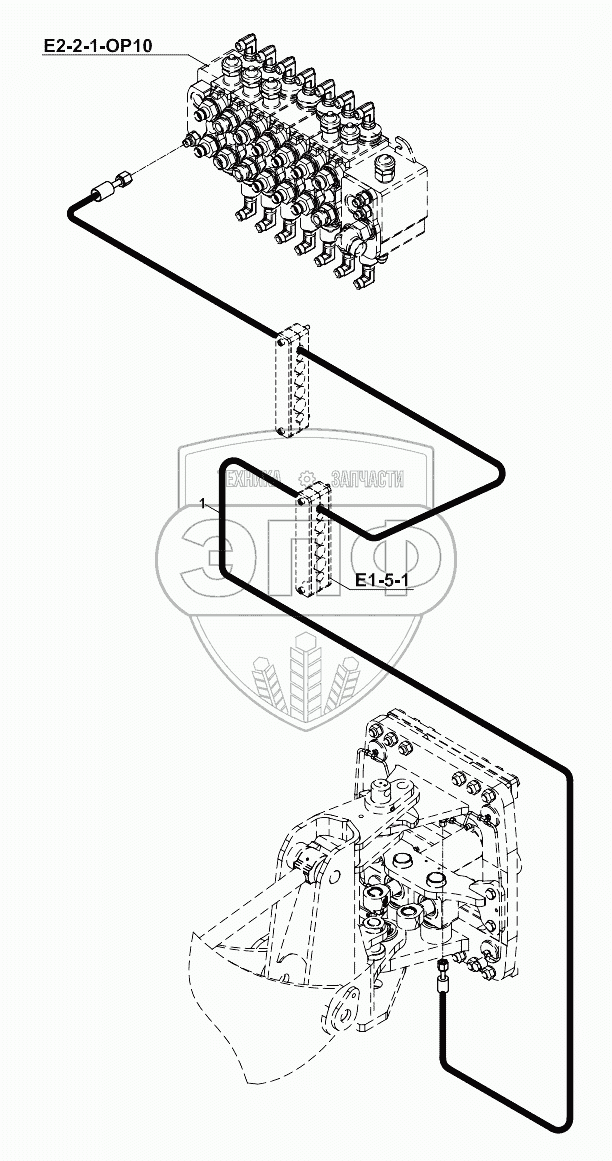 E2-2-1-OP10

ТЕХНИКА ЗАПЧАСТИ

ЭПФ

1

E1-5-1