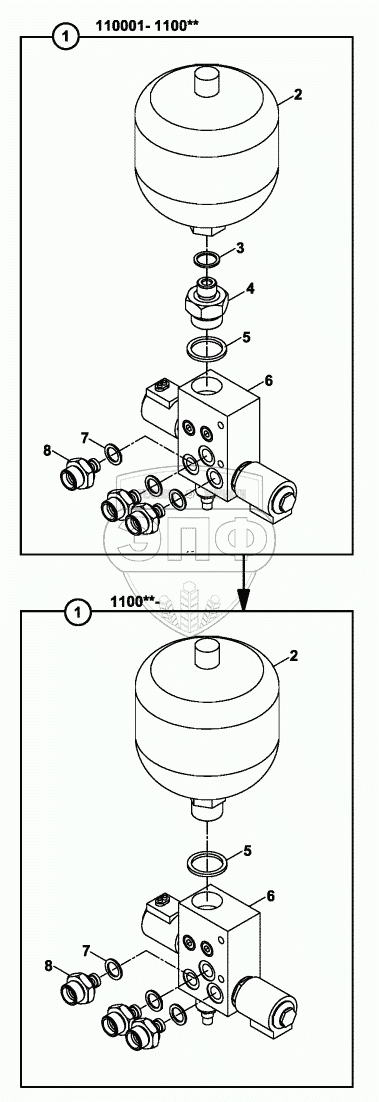 1 110001- 1100**

2
3
4
5
6
7
8

ЗПФ

1 1100**

2
5
6
7
8