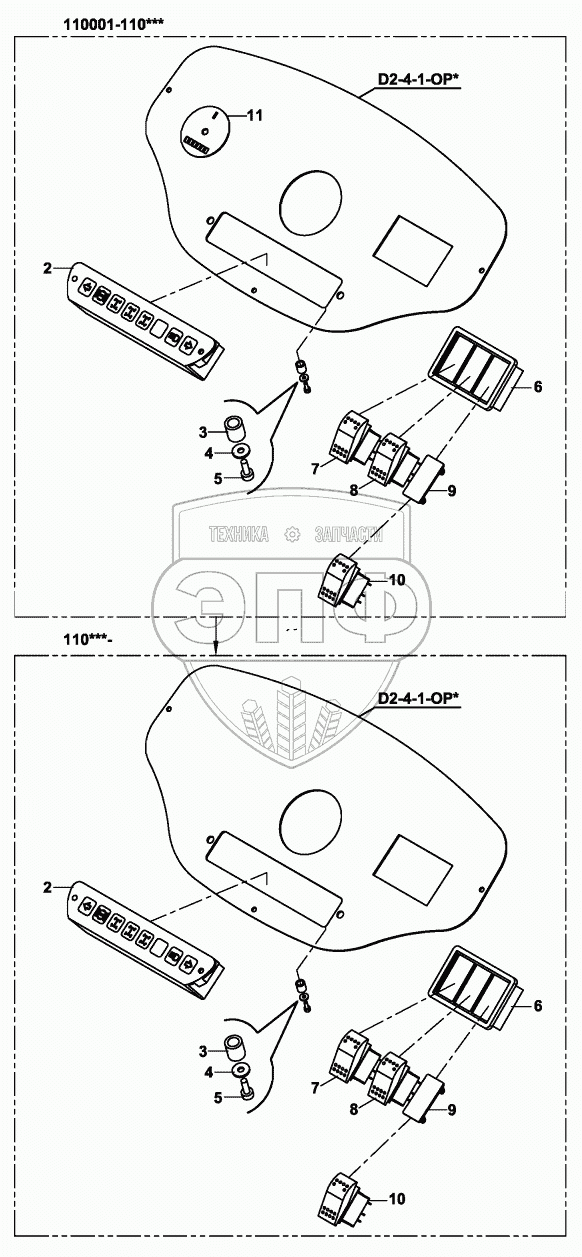 110001-110***

D2-4-1-OP*

11

2

6

3

4

5

7

8

9

10

ТЕХНИКА ЗАПЧАСТИ

ЭПФ

110***-

D2-4-1-OP*

2

6

3

4

5

7

8

9

10