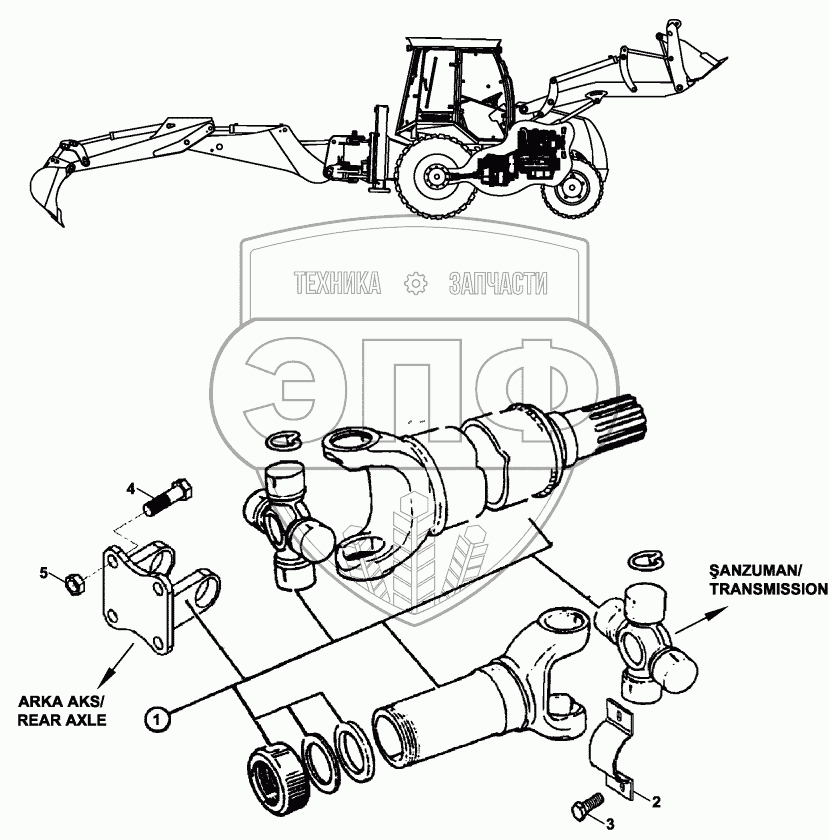 ТЕХНИКА ЗАПЧАСТИ
ЭПФ

4

5

ŞANZUMAN/
TRANSMISSION

ARKA AKS/
REAR AXLE

1

2

3