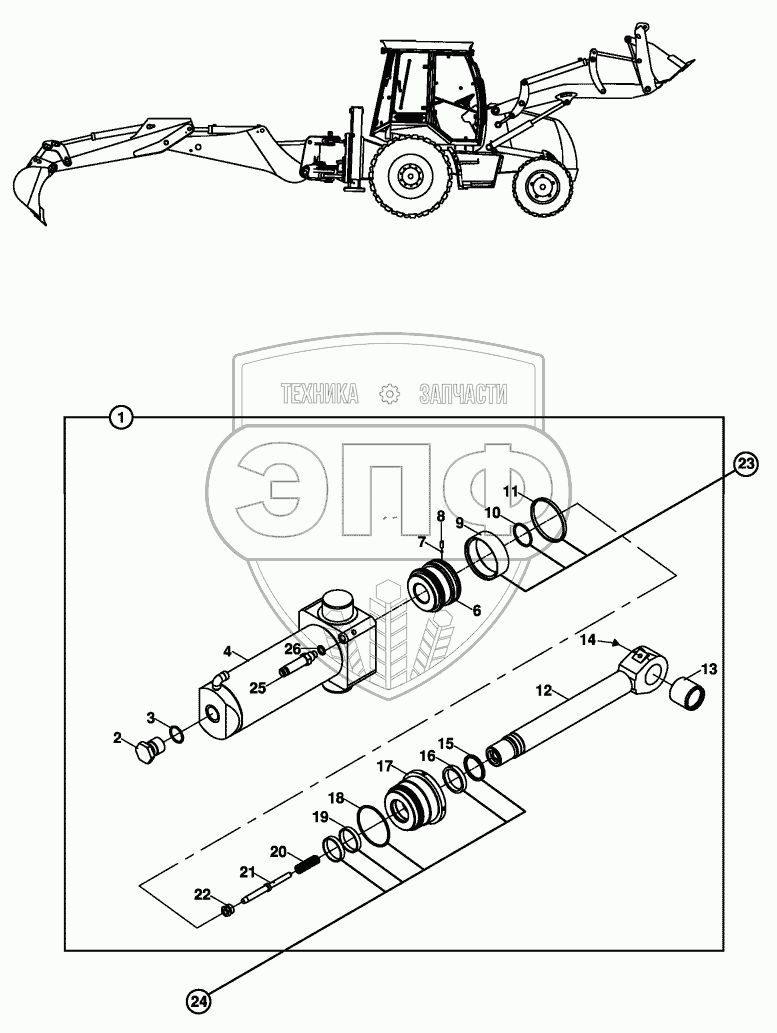 ТЕХНИКА ЗАПЧАСТИ
ЭПФ

1
23
11
10
9
8
7
6
4
26
25
3
2
14
13
12
15
16
17
18
19
20
21
22
24