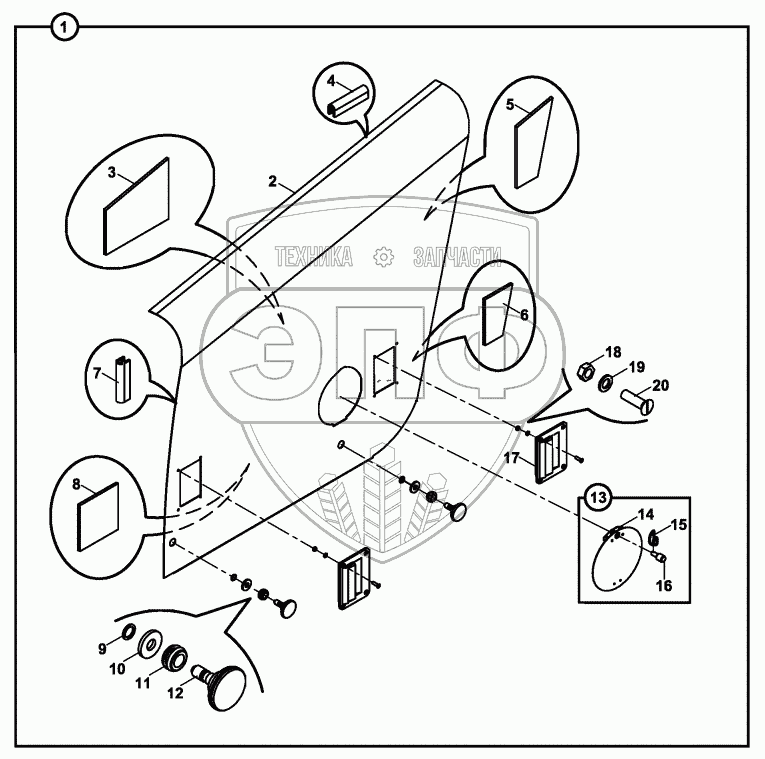 1
4
5
3
2
ТЕХНИКА ЗАПЧАСТИ
ЭПФ
6
7
18
19
20
17
8
13
14
15
16
9
10
11
12