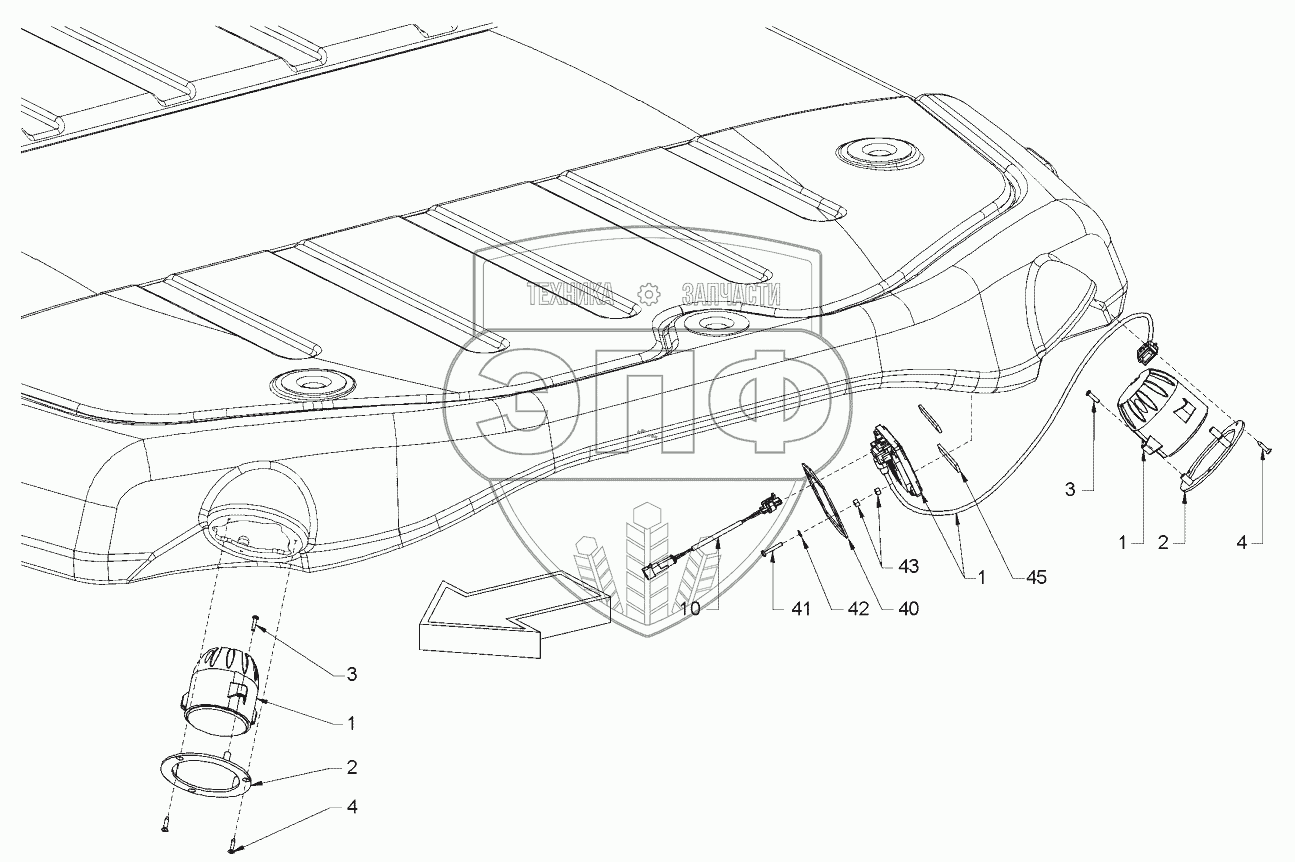 ТЕХНИКА ЗАПЧАСТИ
ЭПФ

3
1
2
4

10
41
42
40
43
1
45

3
1
2
4