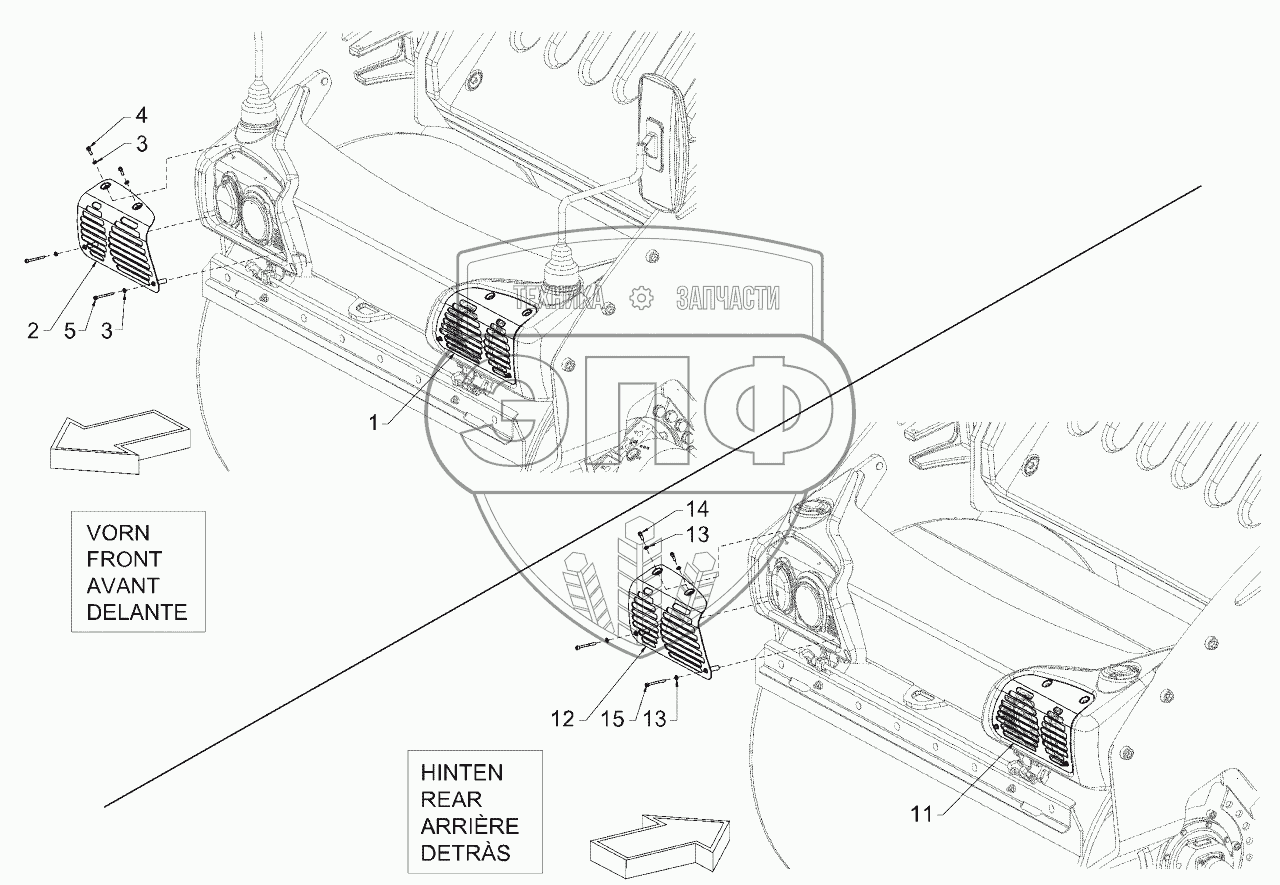 4
3
2
5
3
1
ТЕХНИКА ЗАПЧАСТИ
ЭПФ
VORN
FRONT
AVANT
DELANTE
14
13
12
15
13
11
HINTEN
REAR
ARRIÈRE
DETRÀS