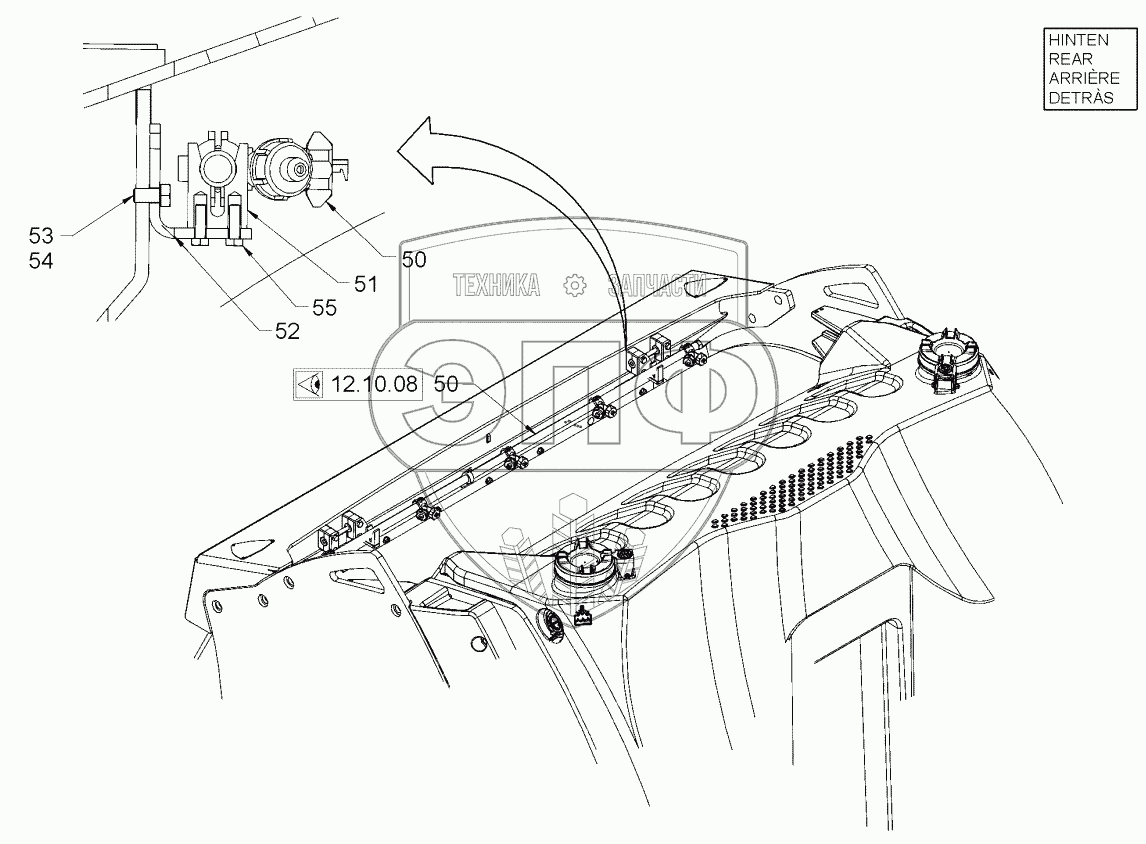 HINTEN
REAR
ARRIÈRE
DETRÀS

53
54
50
51
55
52

ТЕХНИКА ЗАПЧАСТИ
ЭПФ

12.10.08 50