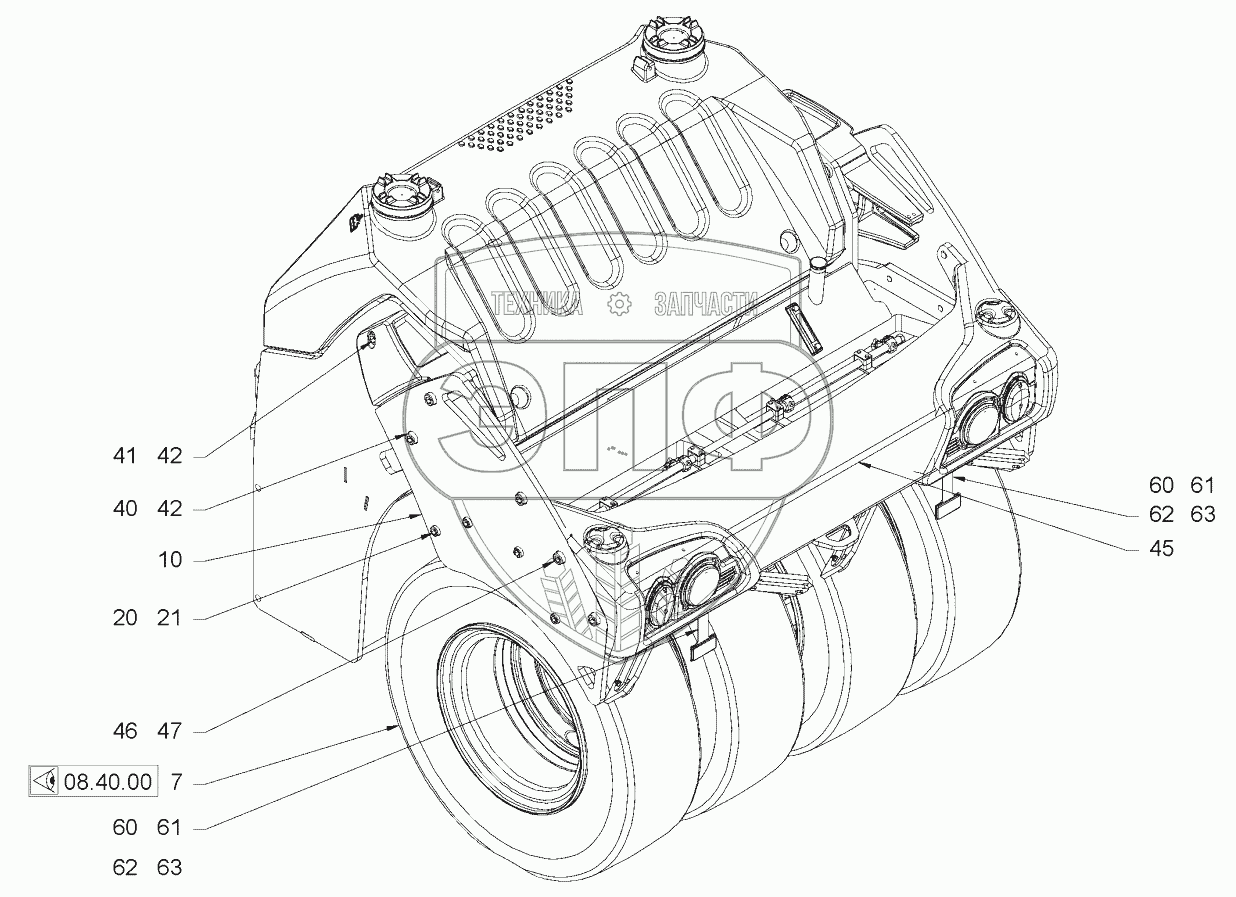 ТЕХНИКА ЗАПЧАСТИ
ЭПФ

41 42

40 42

10

20 21

46 47

08.40.00 7

60 61

62 63

60 61
62 63

45