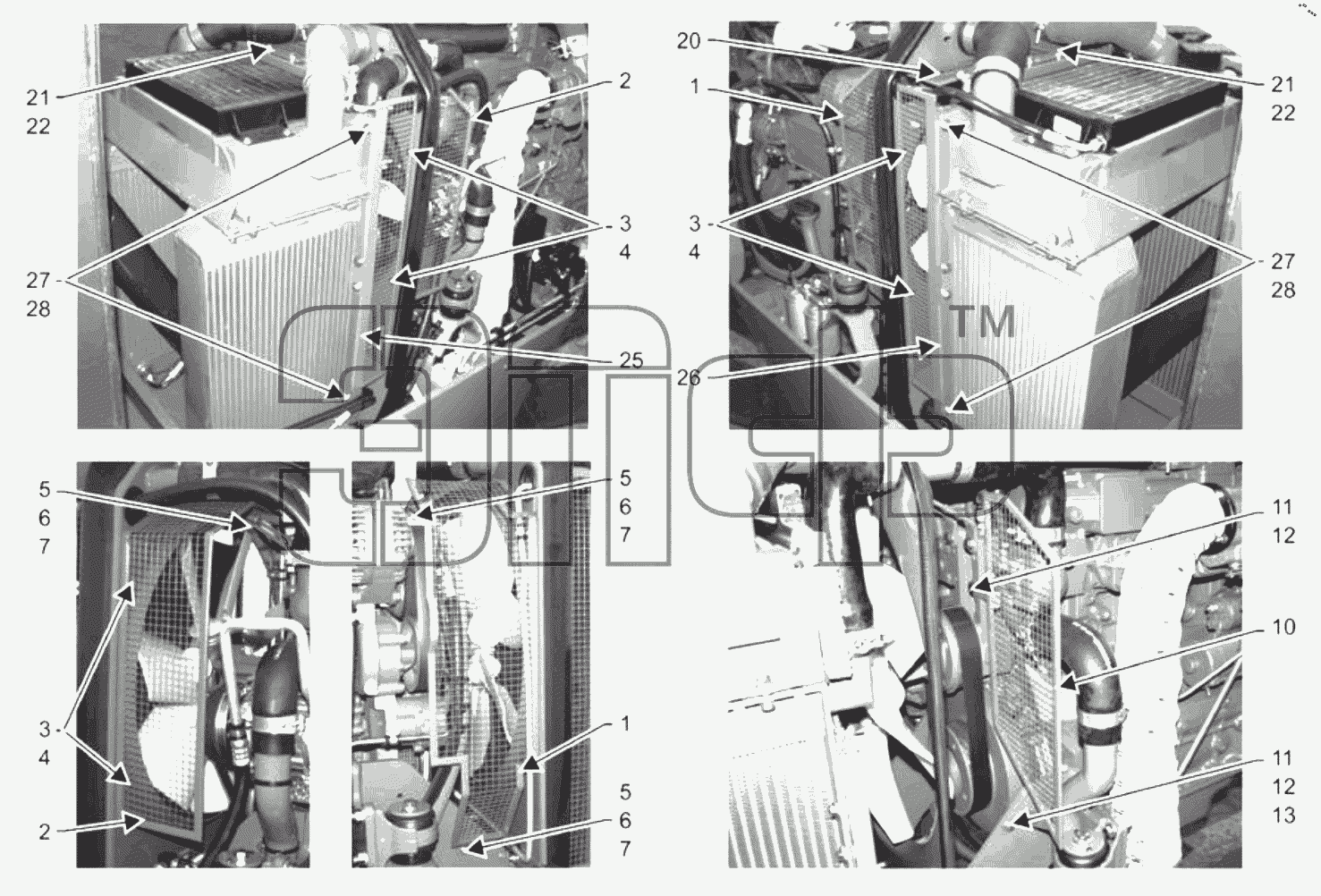 21
22
2
3
4
27
28
25
20
1
21
22
3
4
27
28
TM
26
5
6
7
5
6
7
3
4
2
1
5
6
7
11
12
10
11
12
13