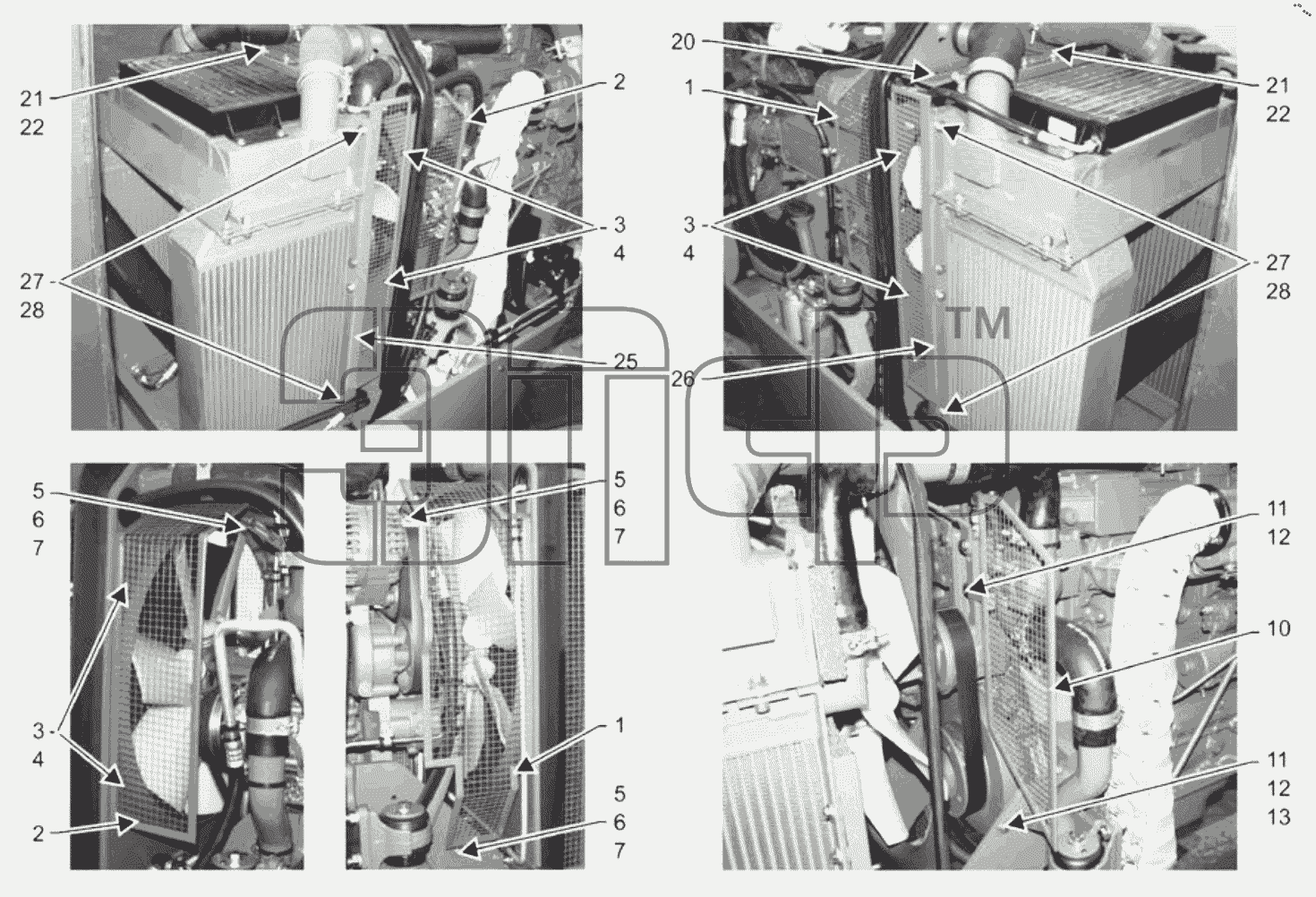 21
22
2
3
4
27
28
25
20
1
21
22
3
4
27
28
TM
26
5
6
7
5
6
7
3
4
2
1
5
6
7
11
12
10
11
12
13