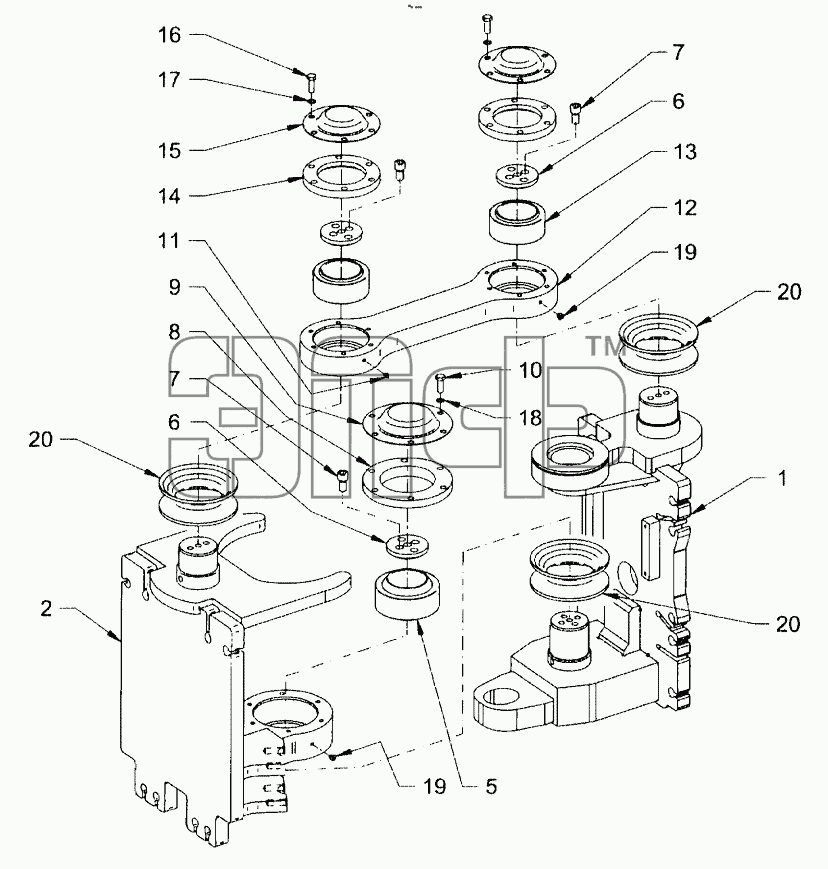 16
17
15
14
11
9
8
7
6
20
2
7
6
13
12
19
20
10
18
1
20
19
5
TM