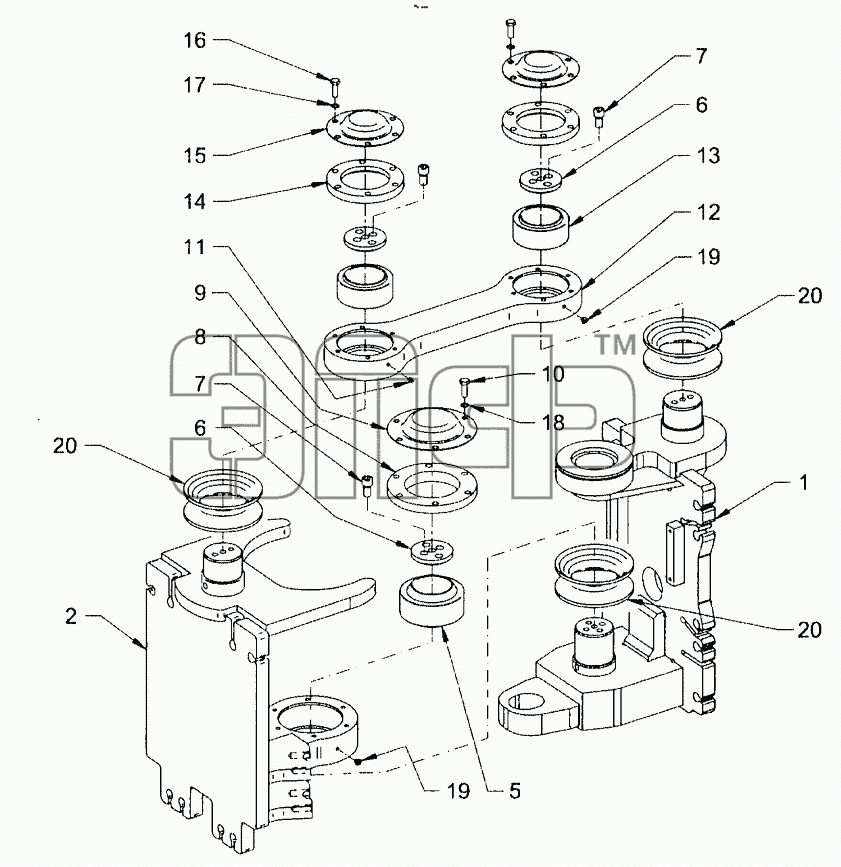 16
17
15
14
11
9
8
7
6
20
2
7
6
13
12
19
20
10
18
1
20
19
5
TM