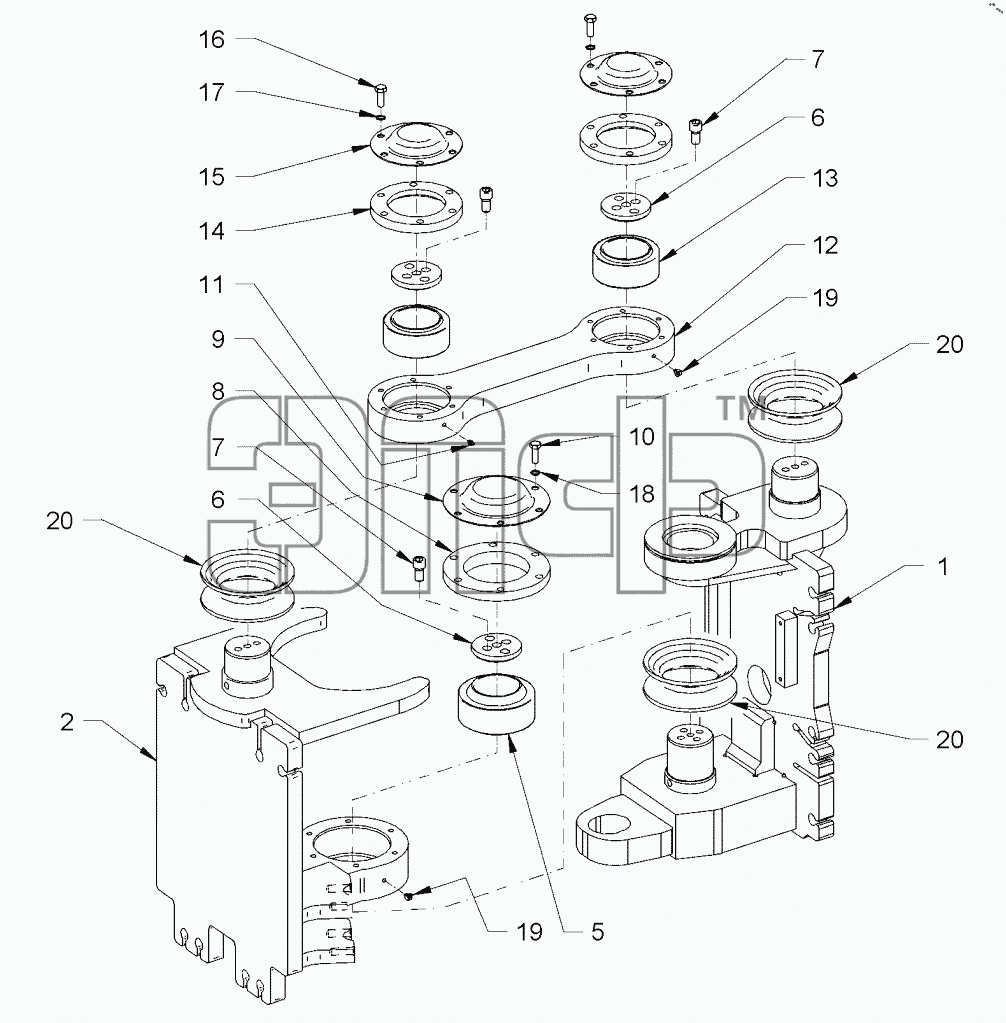 16
17
15
14
11
9
8
7
6
20
2
7
6
13
12
19
20
10
18
1
20
19
5
TM