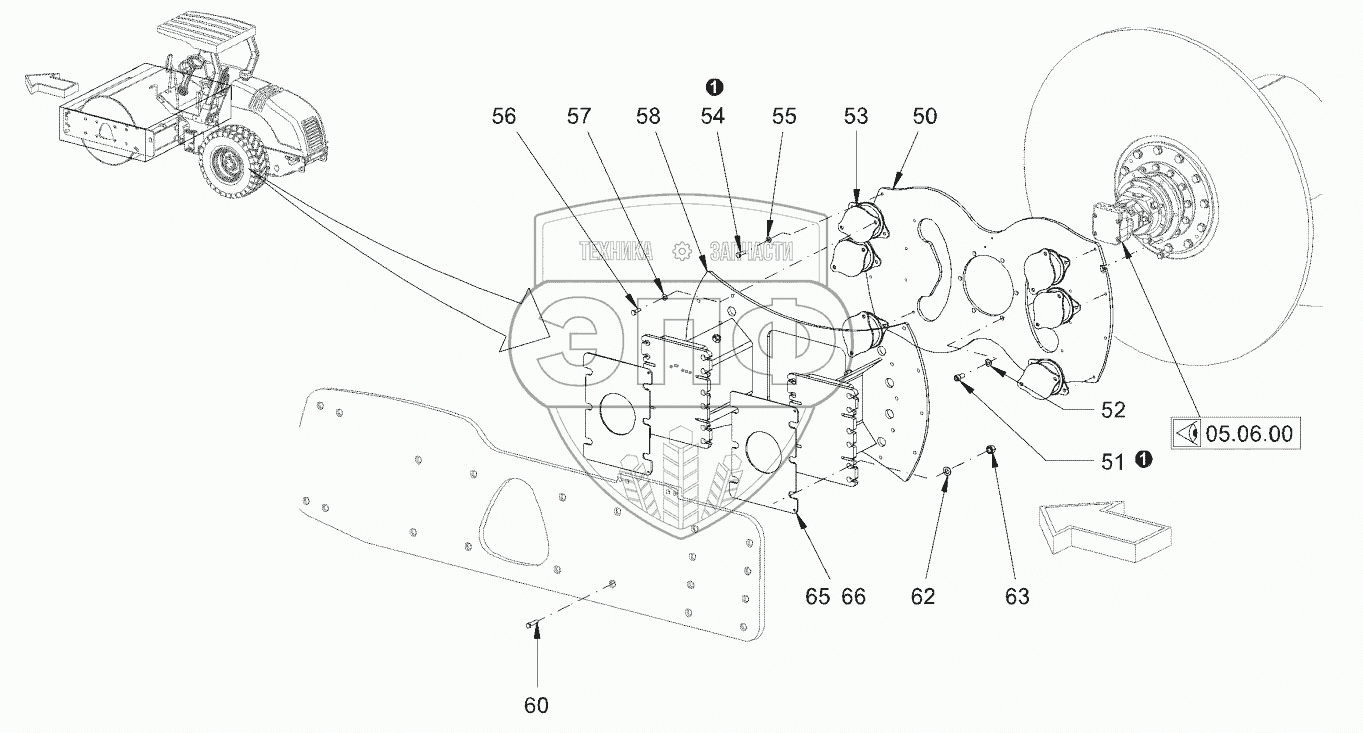 ❶
56 57 58 54 55 53 50

ТЕХНИКА ЗАПЧАСТИ
ЭПФ

52
05.06.00
51 ❶
65 66 62 63
60