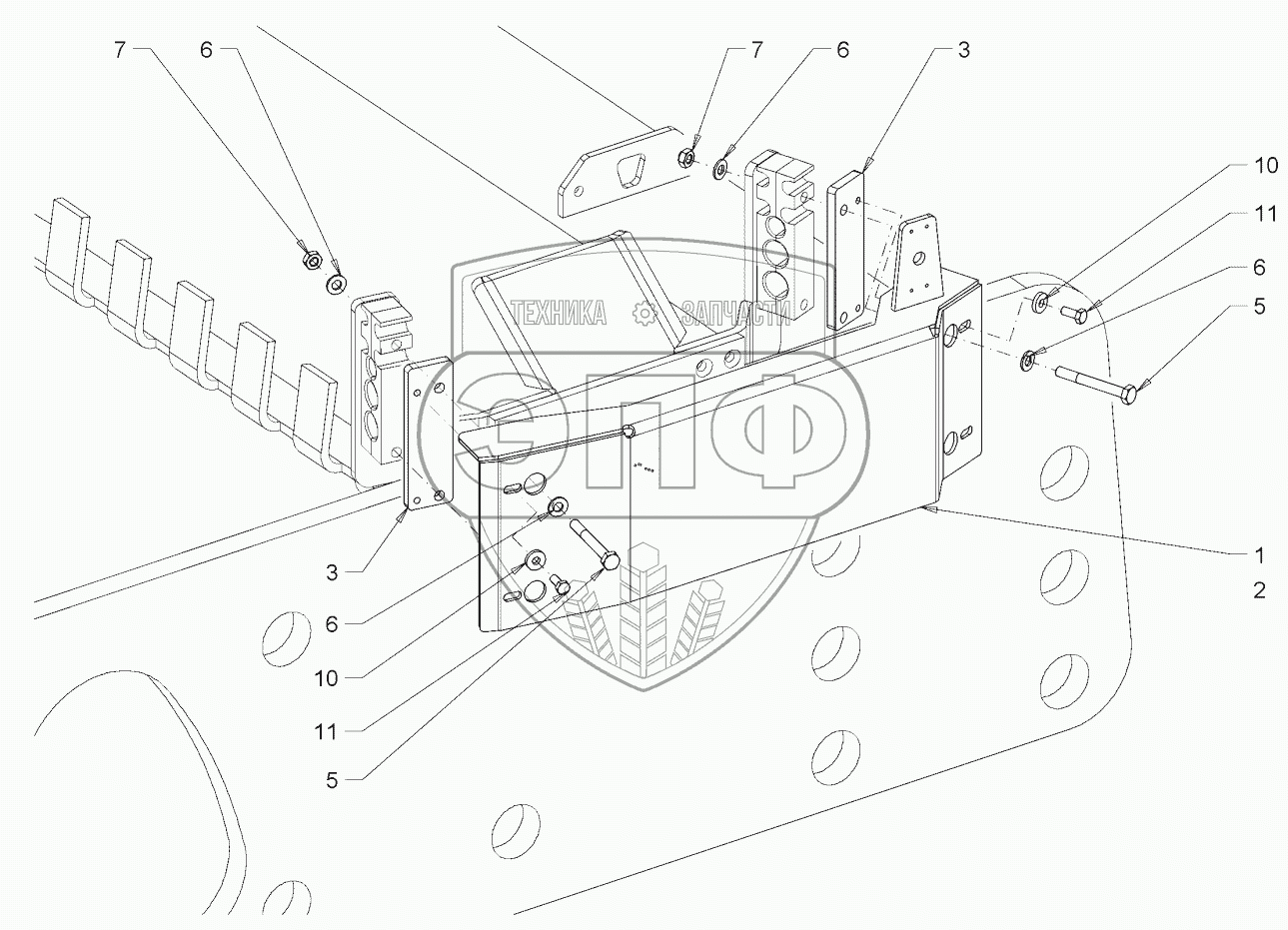 7
6
7
6
3
10
11
6
5
ТЕХНИКА ЗАПЧАСТИ
ЭПФ
3
6
10
11
5
1
2