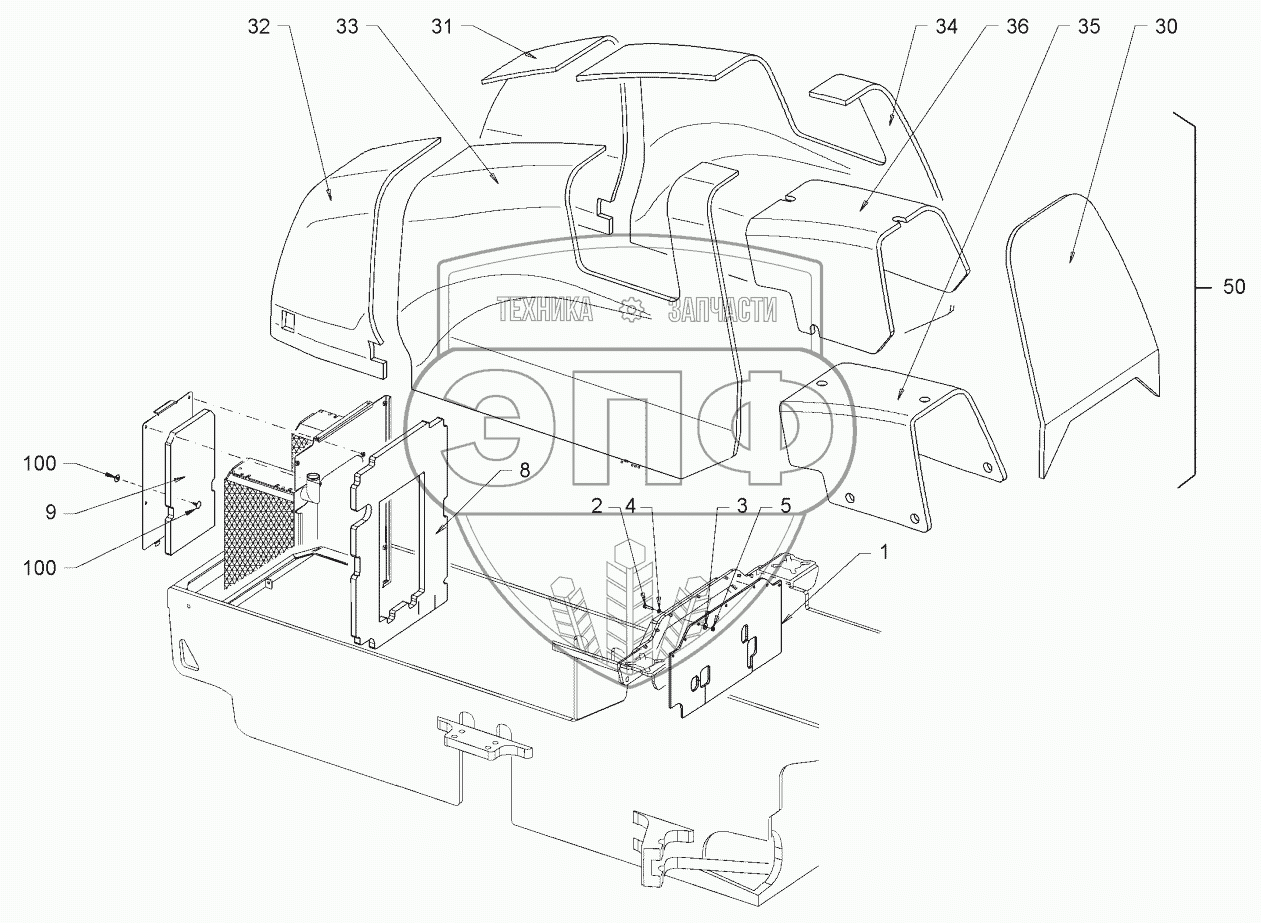 32
33
31
34
36
35
30
50
ТЕХНИКА ЗАПЧАСТИ
ЭПФ
100
9
100
8
2
4
3
5
1