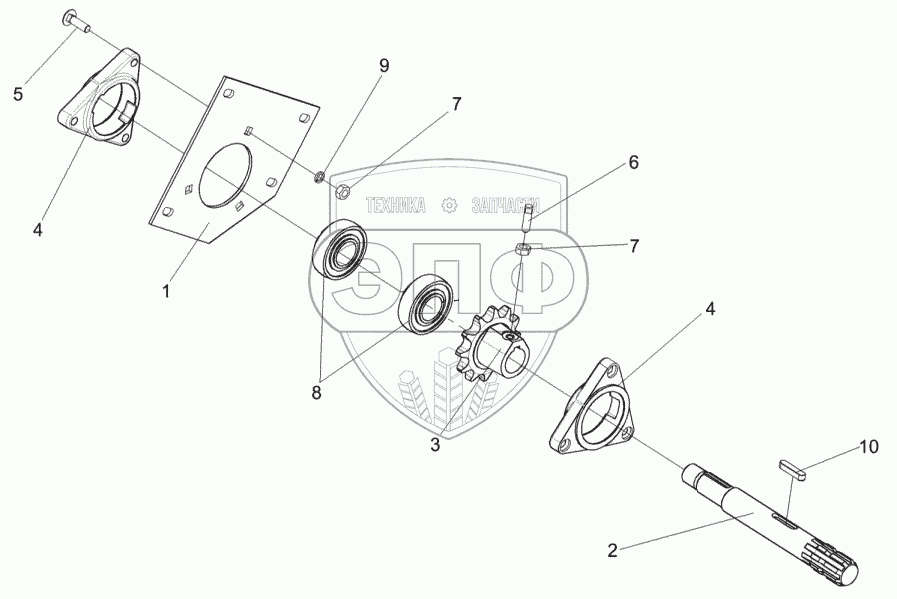 5
4
1
9
7
ТЕХНИКА ЗАПЧАСТИ
ЭПФ
6
7
8
3
4
10
2