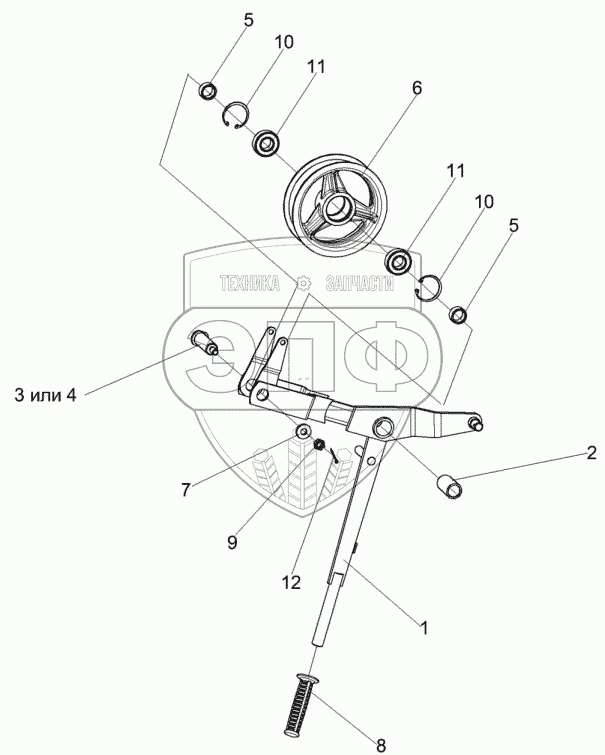 5
10
11
6
11
10
5
ТЕХНИКА ЗАПЧАСТИ
ЭПФ
3 или 4
2
7
9
12
1
8