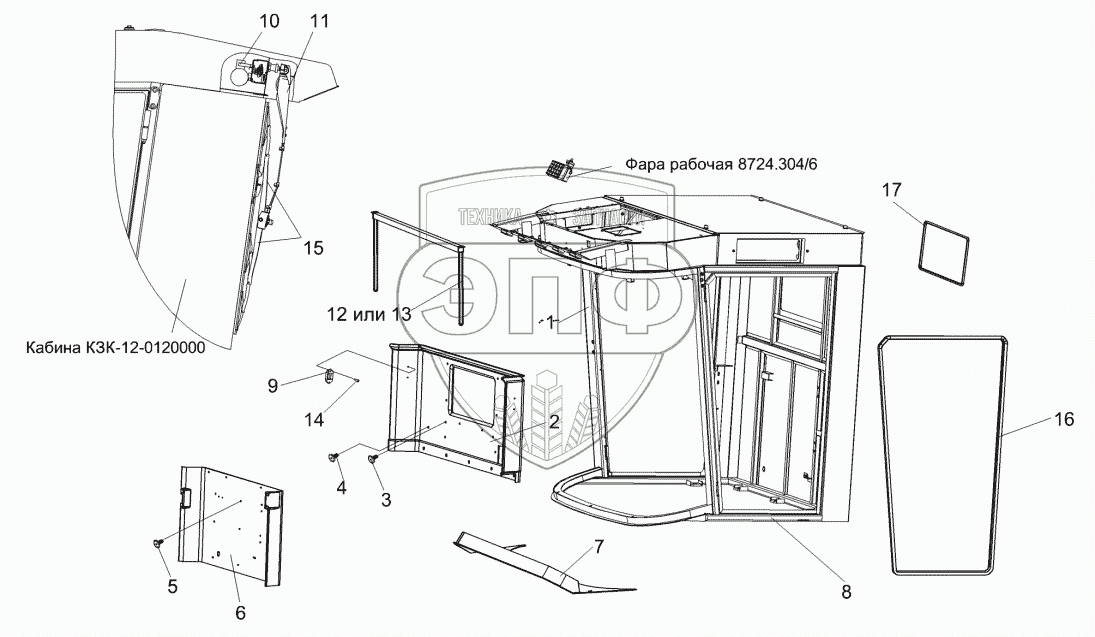 10
11
Фара рабочая 8724.304/6
17
ТЕХНИКА
ЭПФ
15
12 или 13
1
Кабина КЗК-12-0120000
9
14
2
16
4
3
5
6
7
8