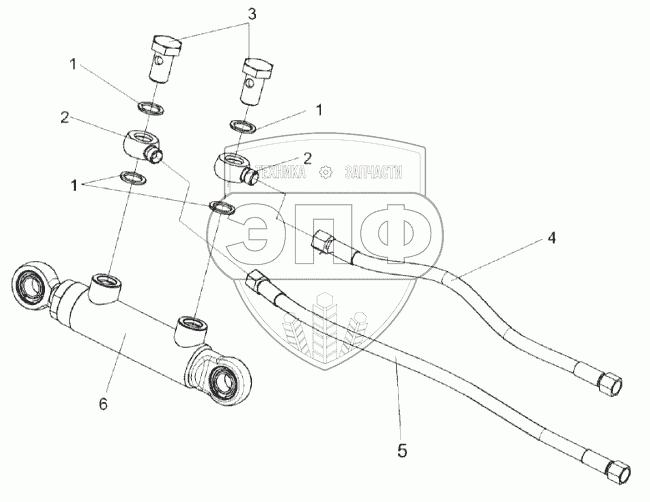 3
1
1
2
2
ТЕХНИКА ЗАПЧАСТИ
1
ЭПФ
4
6
5