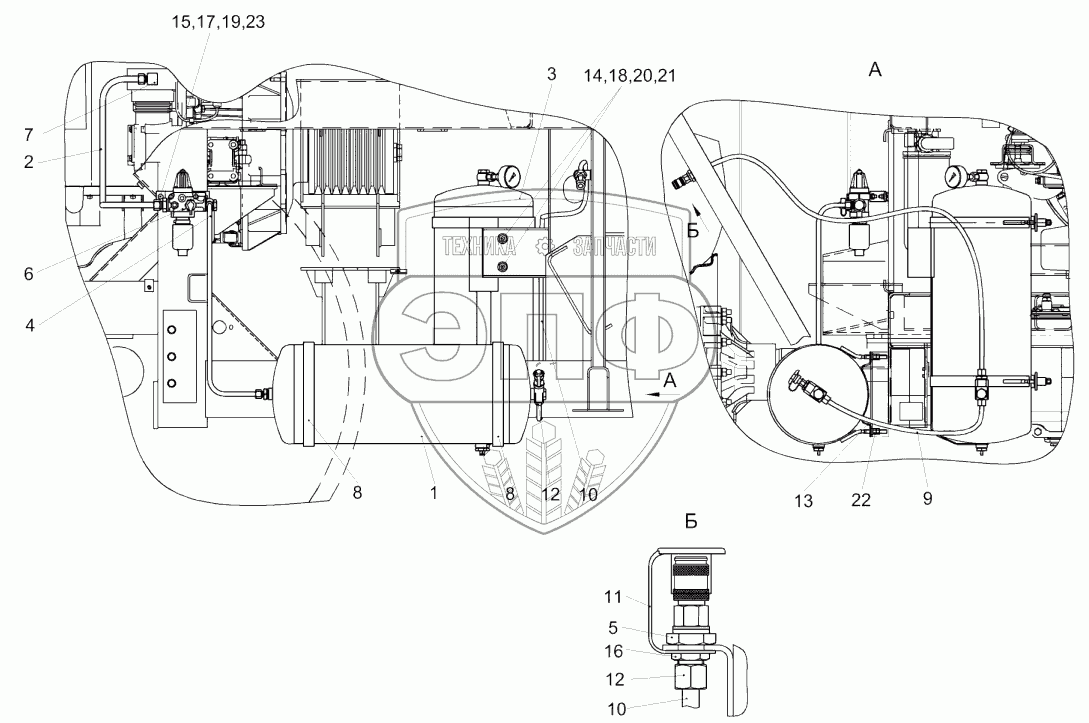 15,17,19,23
7
2
6
4
3
14,18,20,21
ТЕХНИКА ЗАПЧАСТИ
ЭПФ
А
8
1
8
12
10
А
Б
13
22
9
Б
11
5
16
12
10