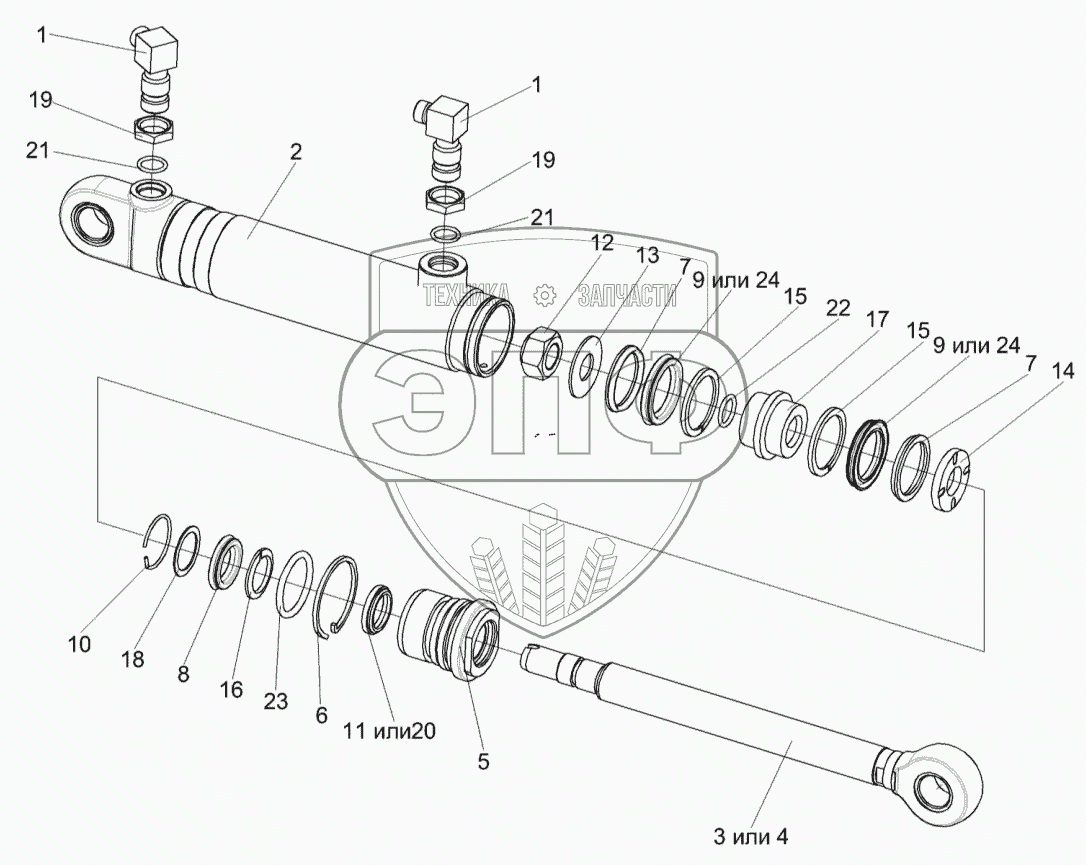 1
19
21
2
1
19
21
12
13
7
9 или 24
15
22
17
15
9 или 24
7
14
ТЕХНИКА ЗАПЧАСТИ
ЭПФ
10
18
8
16
23
6
11 или20
5
3 или 4