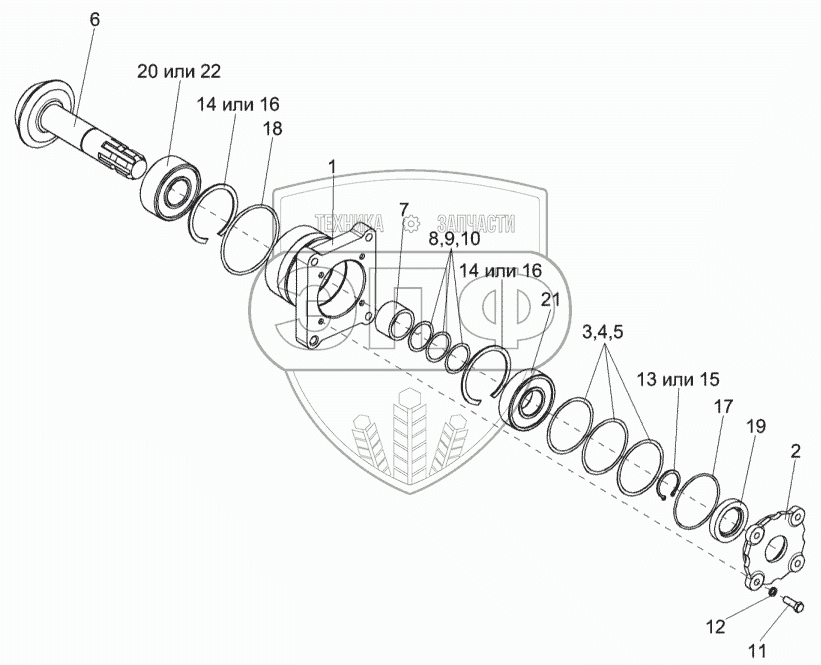 6
20 или 22
14 или 16
18
1
ТЕХНИКА ЗАПЧАСТИ
7
8,9,10
14 или 16
21
ЭПФ
3,4,5
13 или 15
17
19
2
12
11