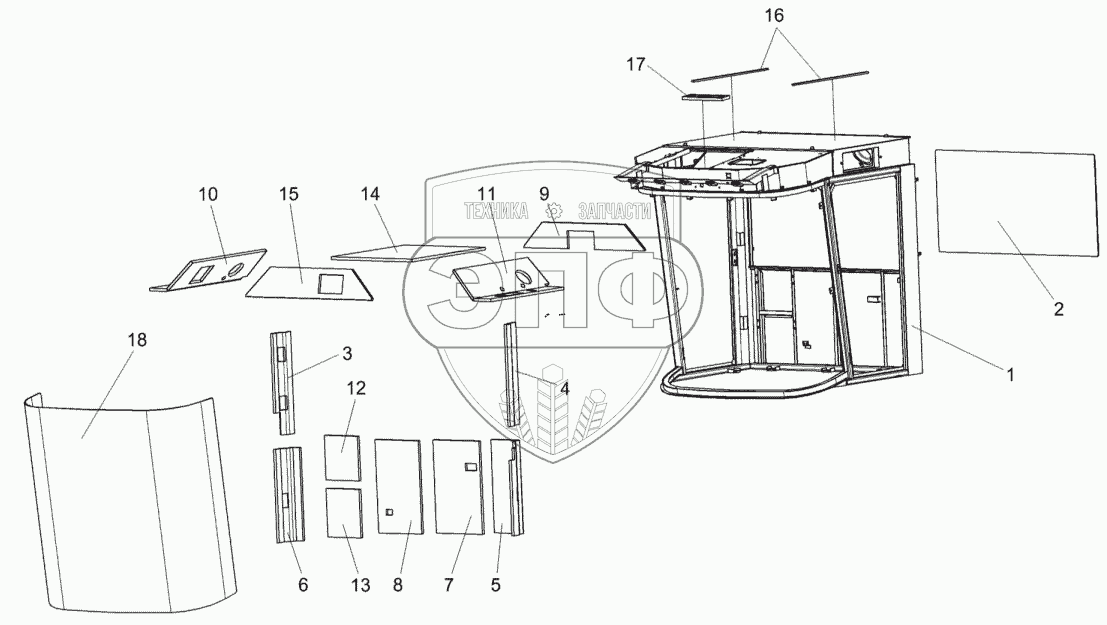 16
17
10
15
14
11
9
ТЕХНИКА ЗАПЧАСТИ
ЭПФ
2
1
18
3
12
4
6
13
8
7
5