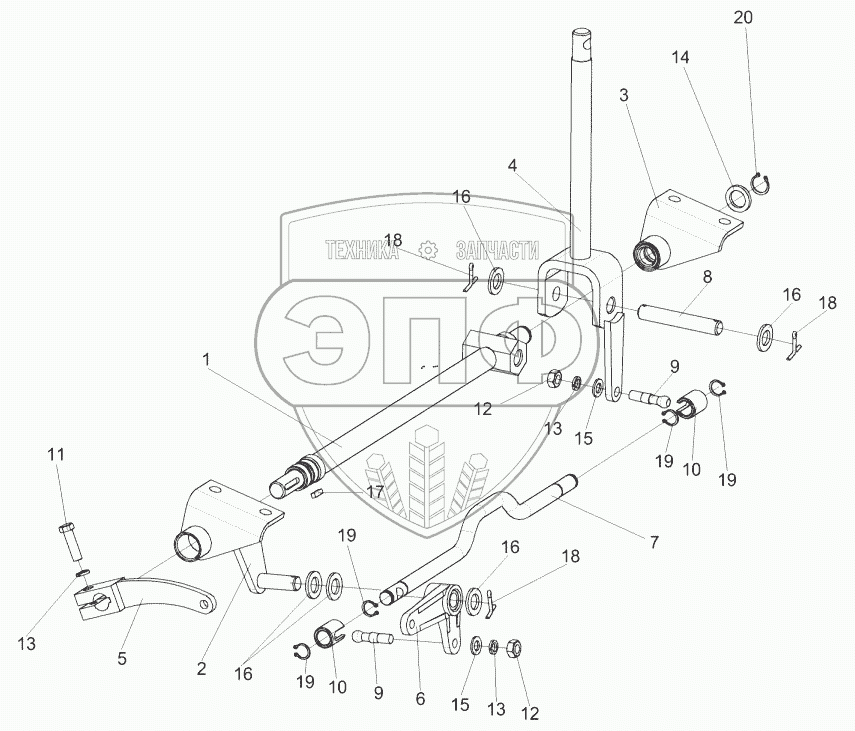 20
14
3
4
16
18
ТЕХНИКА ЗАПЧАСТИ
ЭПФ
8
16
18
1
9
12
13
15
19
10
19
11
17
7
19
16
18
13
5
2
16
19
10
9
6
15
13
12