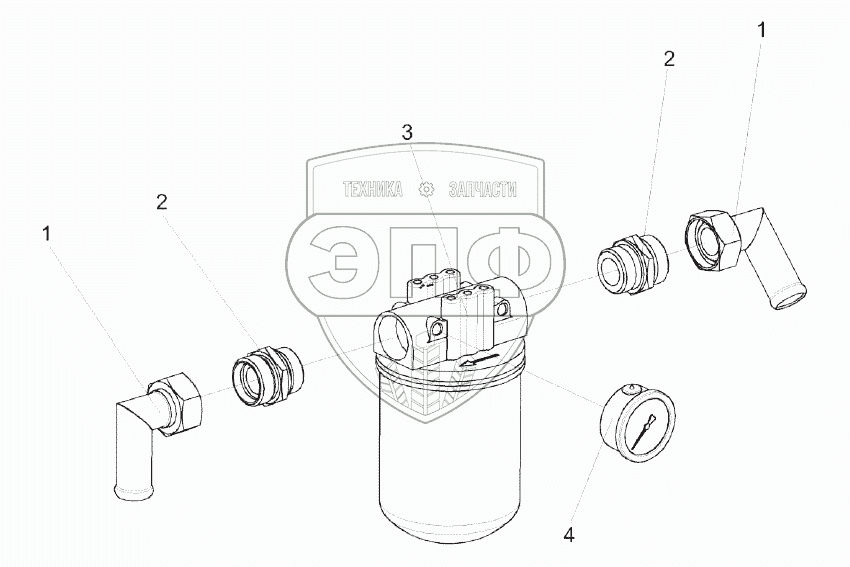 1
2
3
2
1
ТЕХНИКА ЗАПЧАСТИ
ЭПФ
4