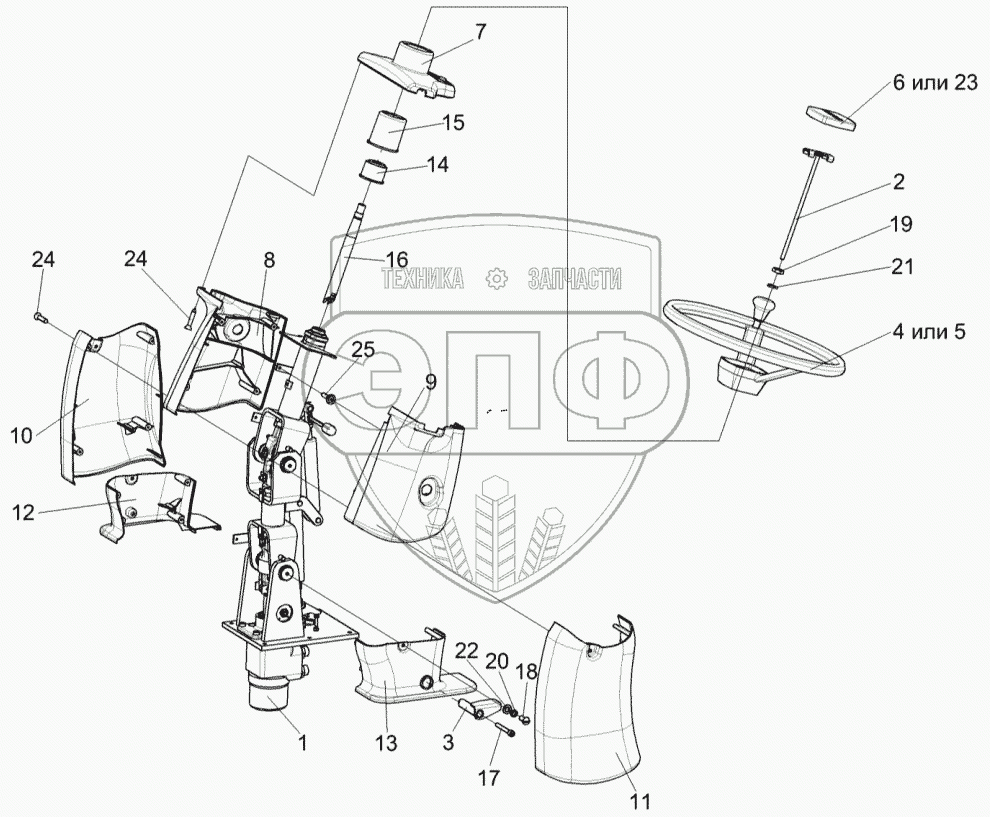 7
6 или 23
15
14
2
19
21
24
24
8
16
ТЕХНИКА ЗАПЧАСТИ
ЭПФ
4 или 5
25
9
10
12
22
20
18
1
13
3
17
11