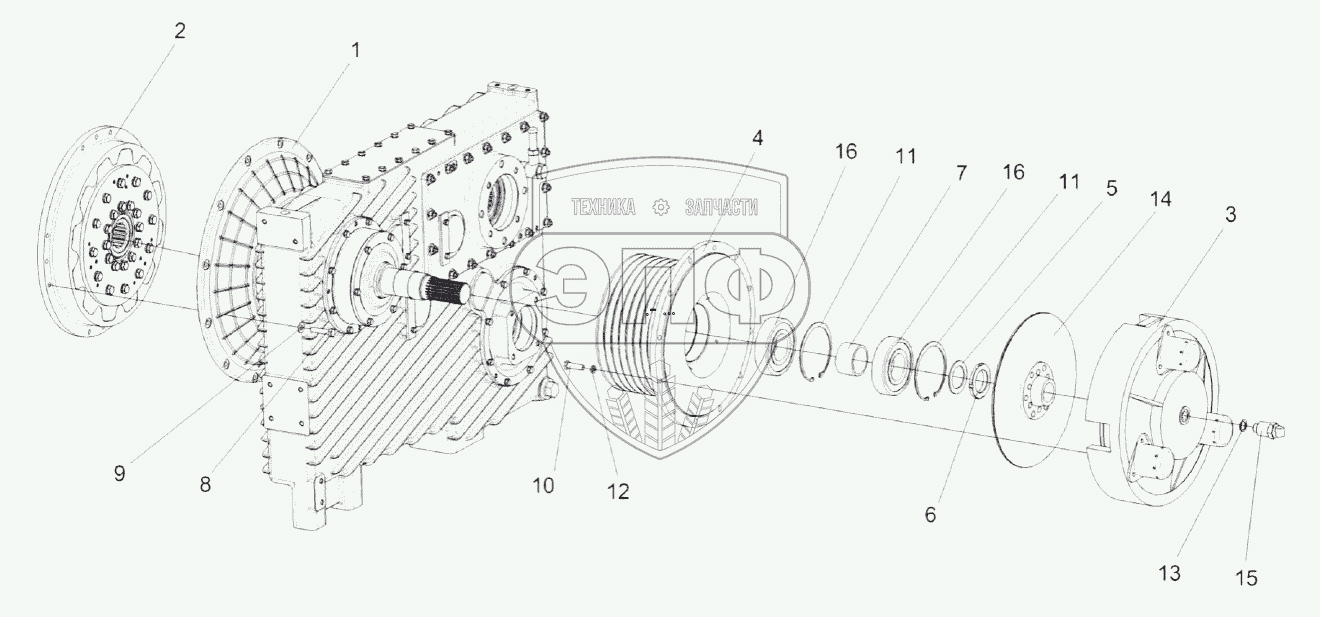 2
1
4
16
11
7
16
11
5
14
3
ТЕХНИКА ЗАПЧАСТИ
ЭДФ
9
8
10
12
6
13
15