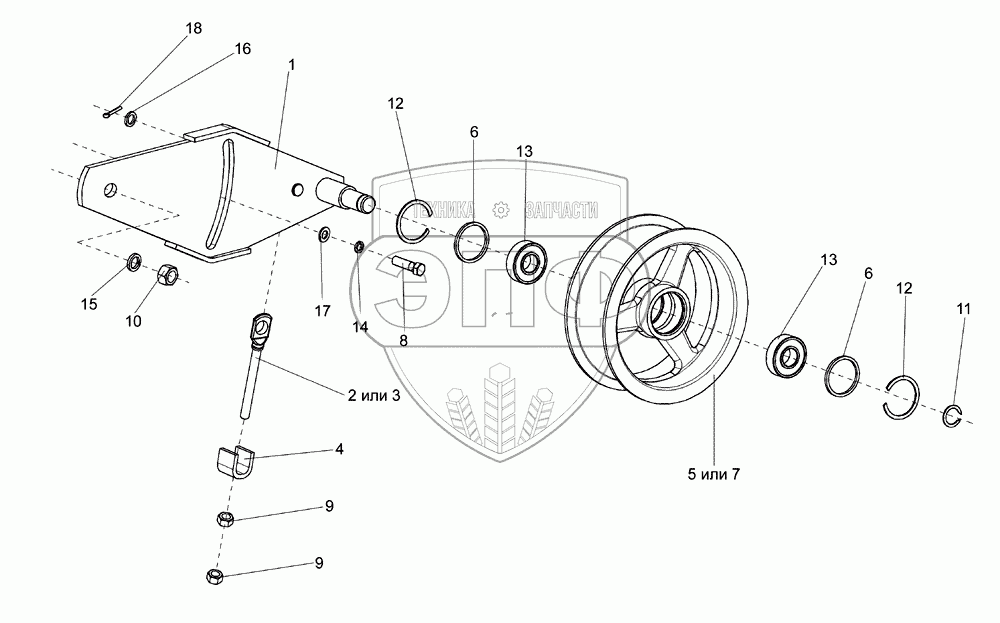 18
16
1
12
6
13
ТЕХНИКА ЗАПЧАСТИ
ЭПФ
15
10
17
14
8
2 или 3
4
9
9
13
6
12
11
5 или 7