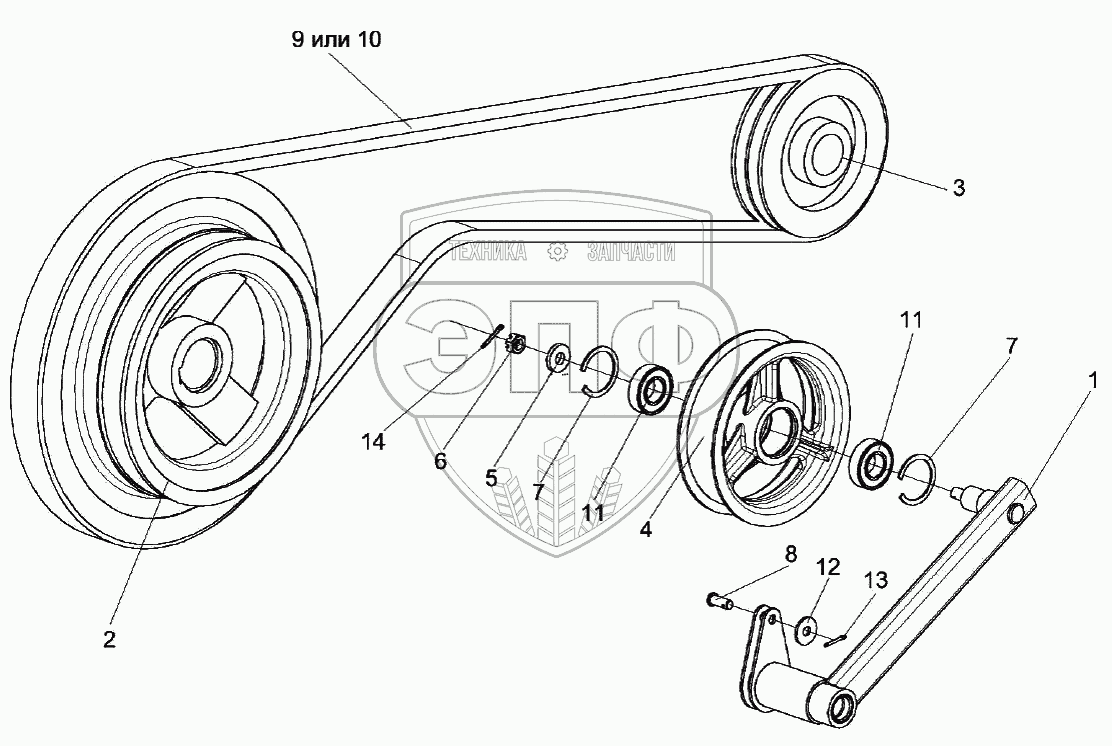 9 или 10

3

ТЕХНИКА ЗАПЧАСТИ

ЭПФ

11

7

1

14

6

5

7

11

4

2

8

12

13