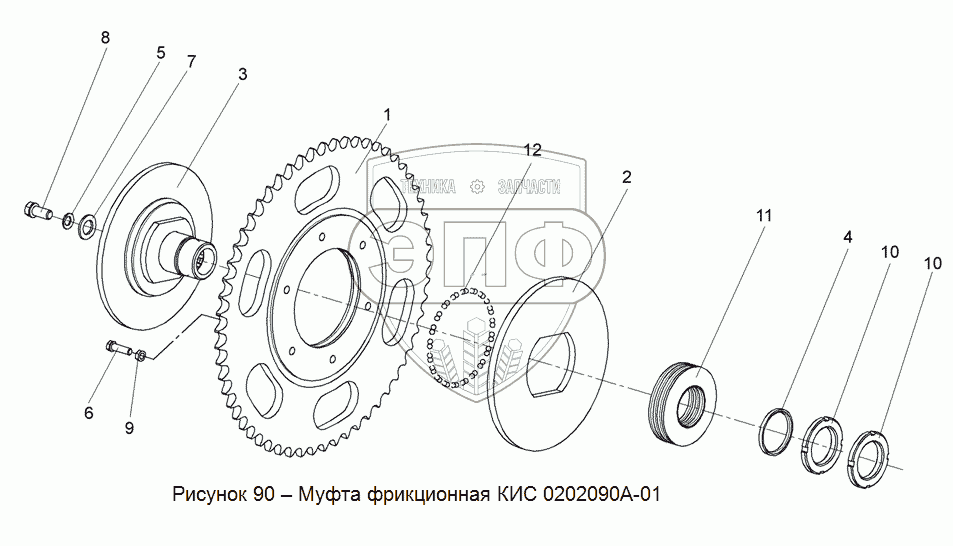 8
5
7
3
1
12
2
11
4
10
10
6
9
ТЕХНИКА ЗАПЧАСТИ
ЭПФ

Рисунок 90 – Муфта фрикционная КИС 0202090А-01