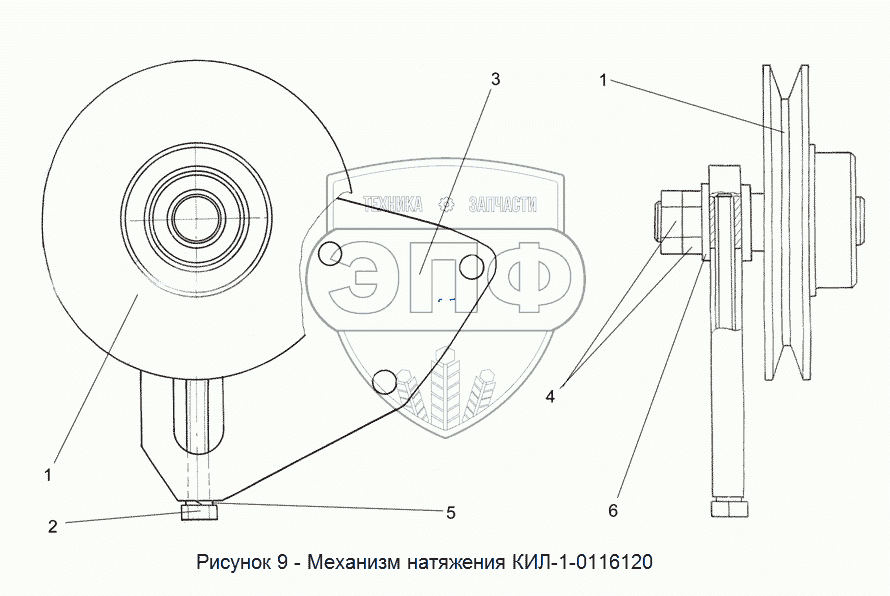 3
1
ТЕХНИКА ЗАПЧАСТИ
ЭПФ
1
4
2
5
6
Рисунок 9 - Механизм натяжения КИЛ-1-0116120